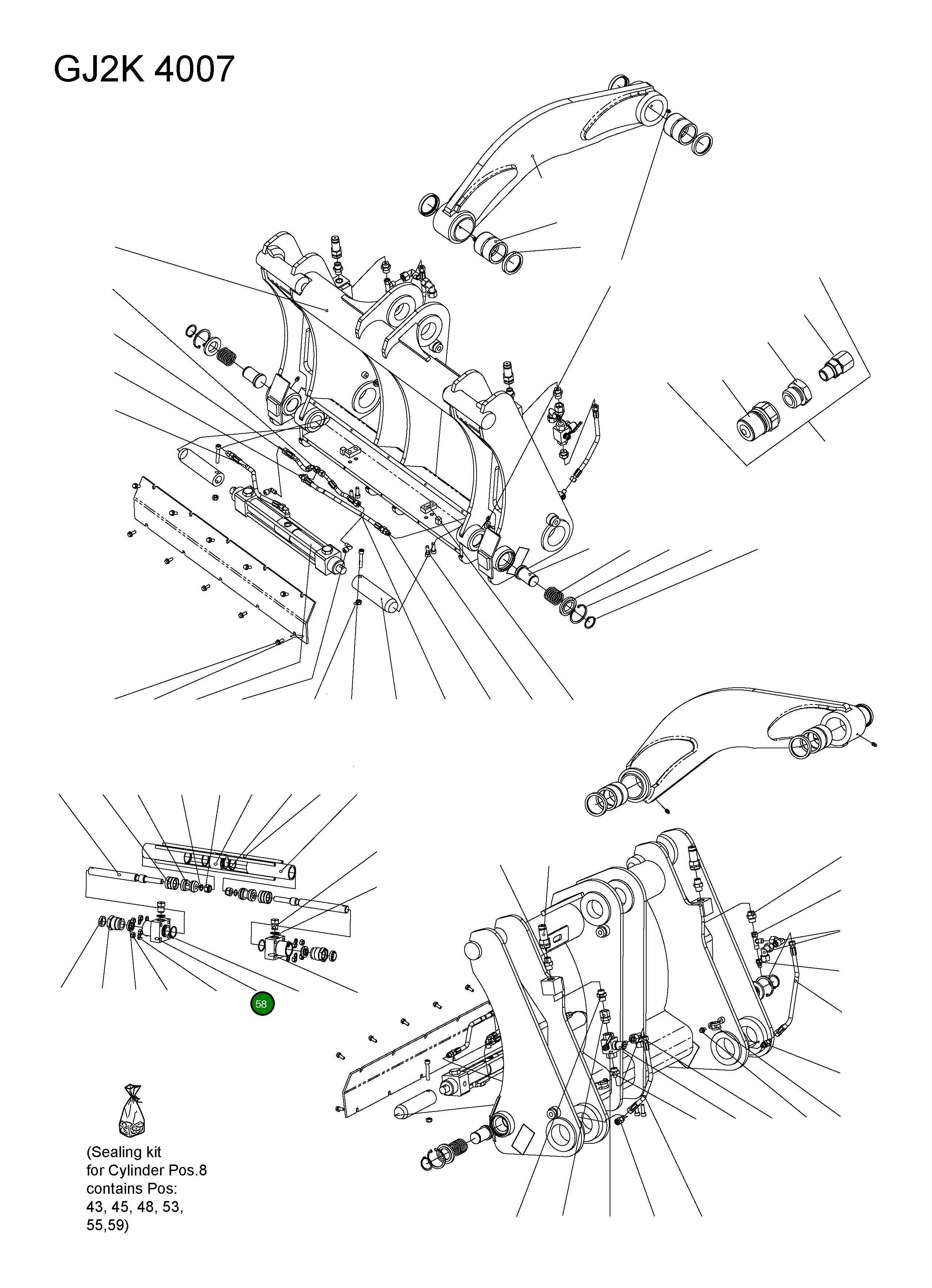 GJ2K 4007

58

(Sealing kit for Cylinder Pos.8 contains Pos: 43, 45, 48, 53, 55,59)