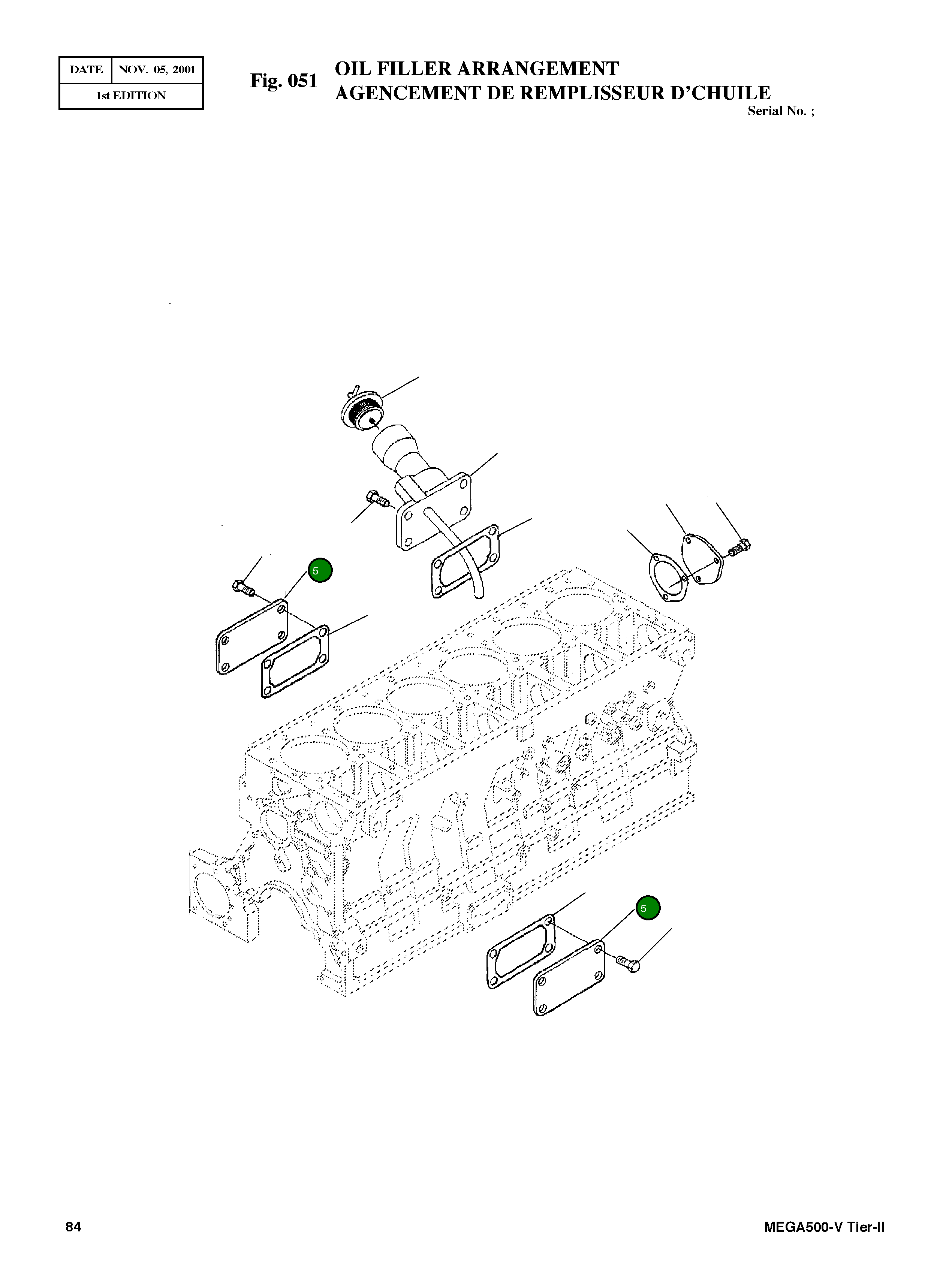 | DATE | NOV. 05, 2001 |
|---|---|
| 1st EDITION | |

Fig. 051 OIL FILLER ARRANGEMENT
AGENCEMENT DE REMPLISSEUR D'CHUILE
Serial No. ;

5

5

84

MEGA500-V Tier-II