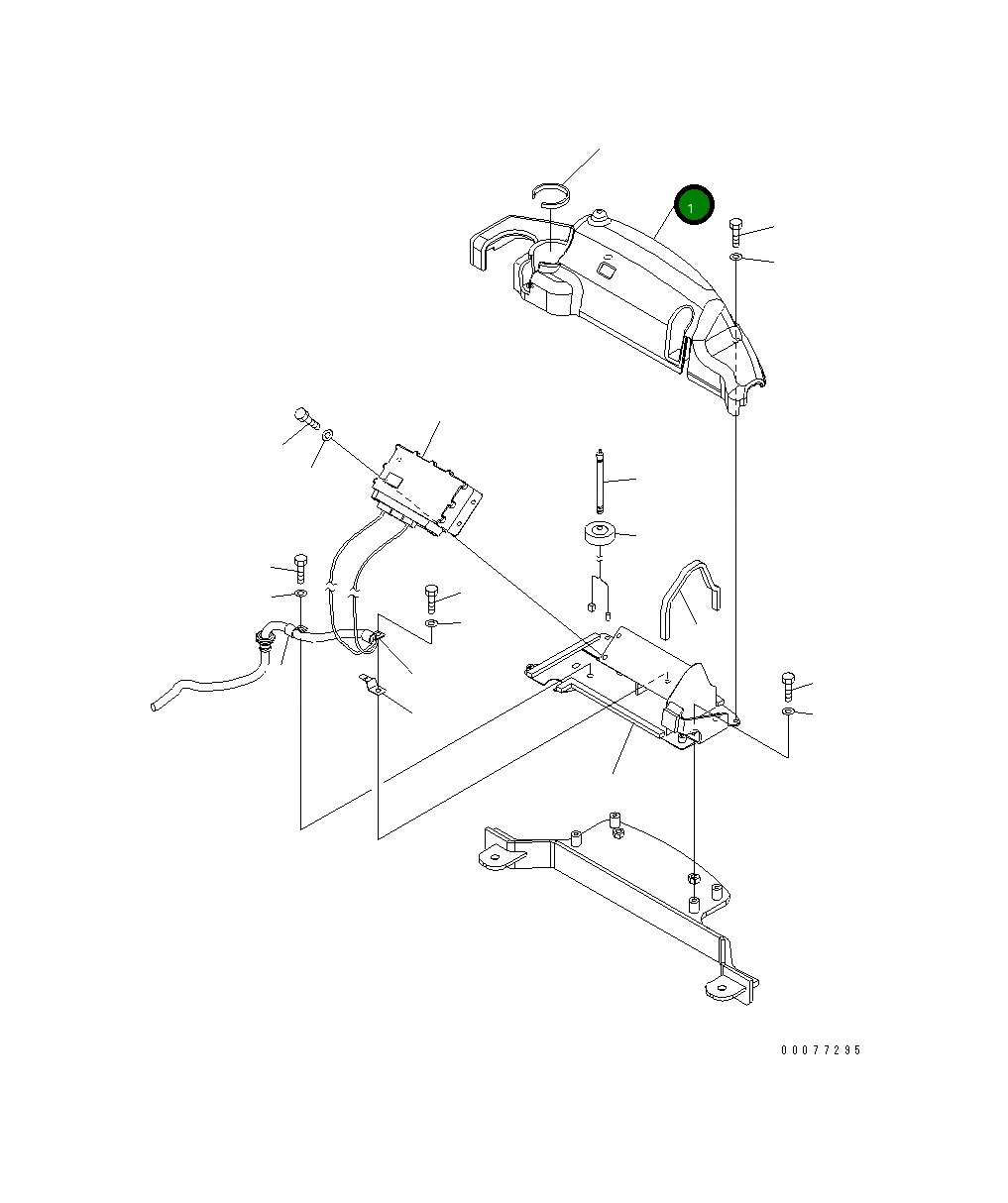 1

00077295