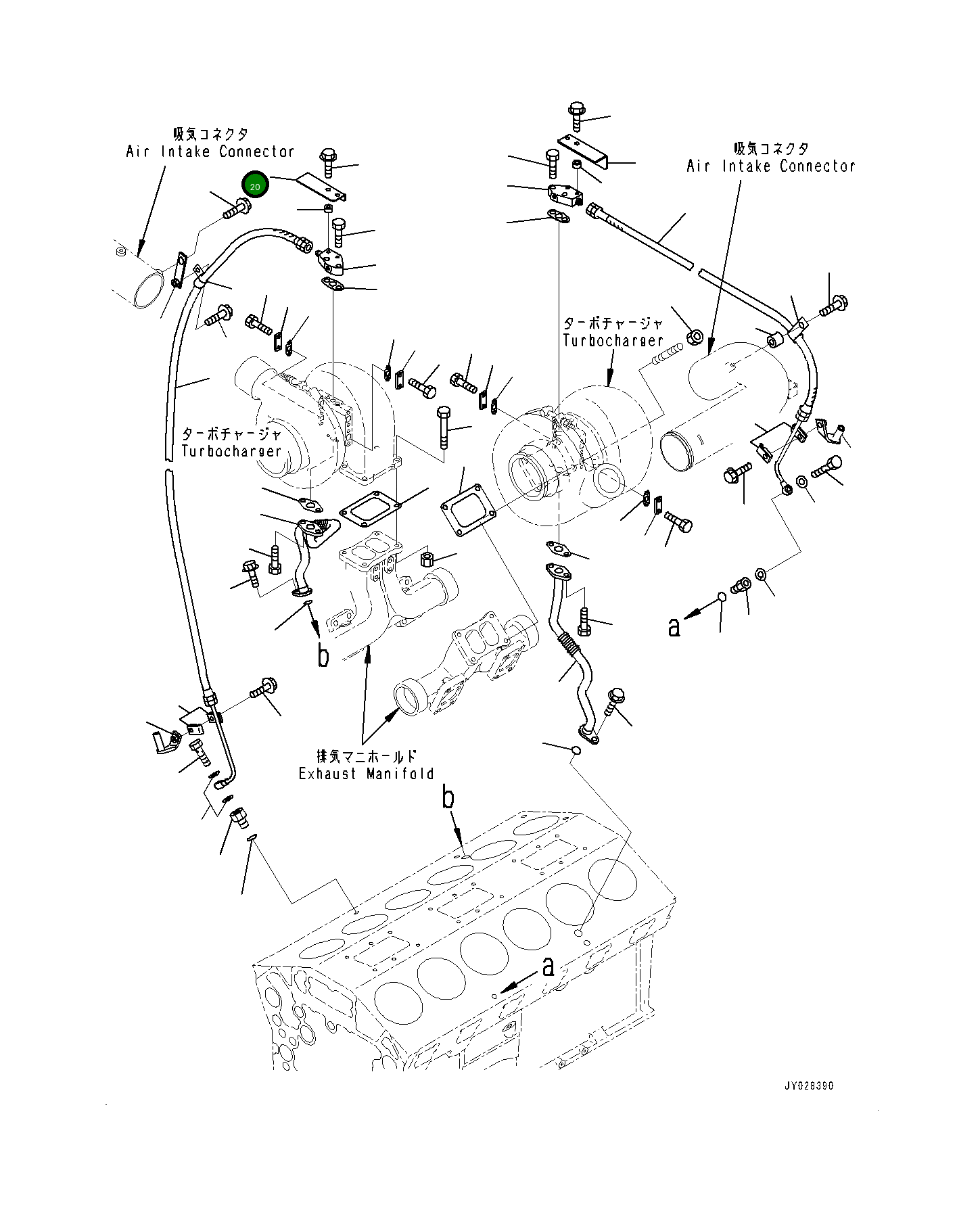 吸気コネクタ
Air Intake Connector

20

吸気コネクタ
Air Intake Connector

ターボチャージャ
Turbocharger

ターボチャージャ
Turbocharger

a

b

排気マニホールド
Exhaust Manifold

b

a

JY028390