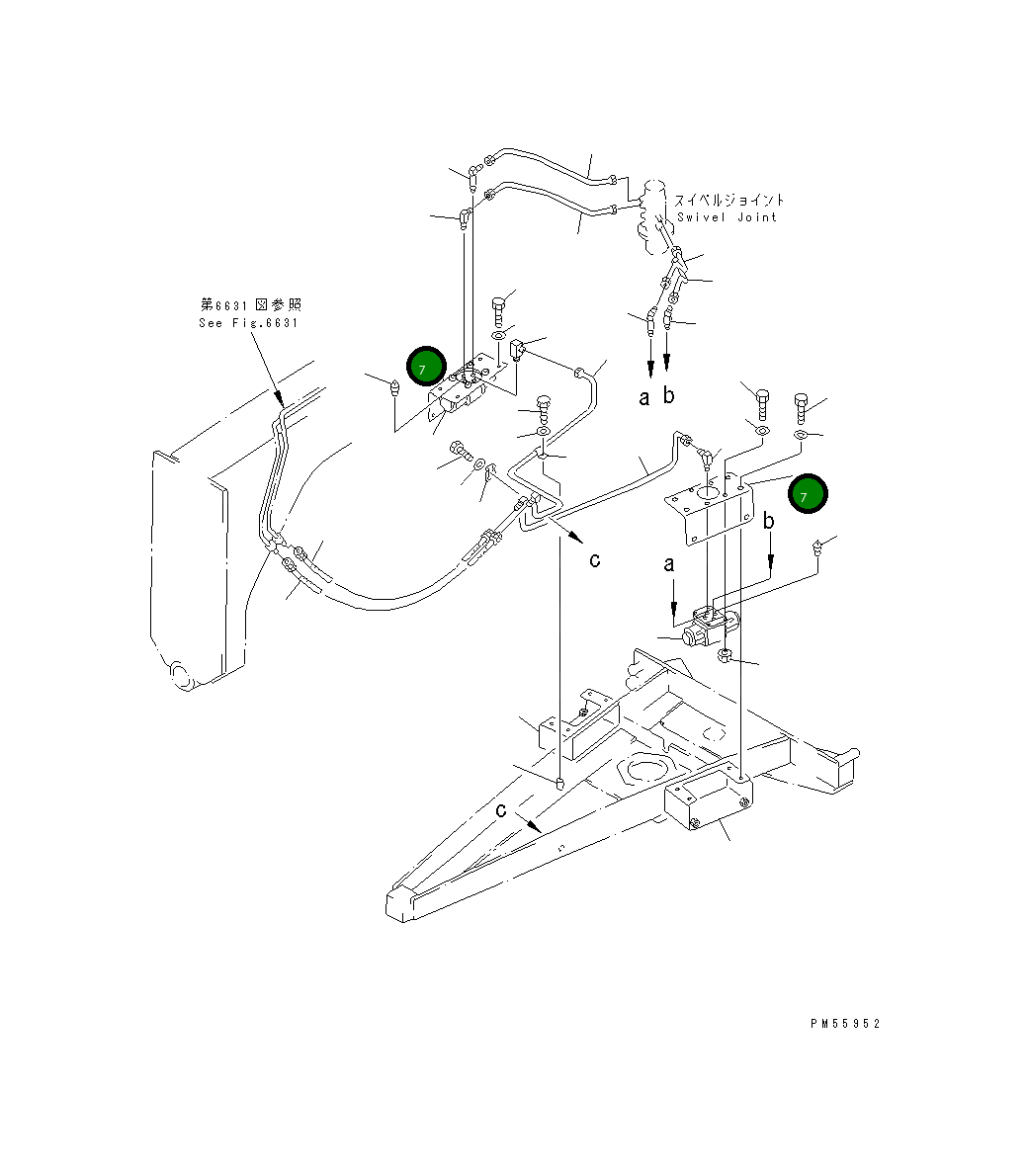 スイベルジョイント
Swivel Joint

第6631図参照
See Fig.6631

7

a b

7

c

b

a

c

PM55952