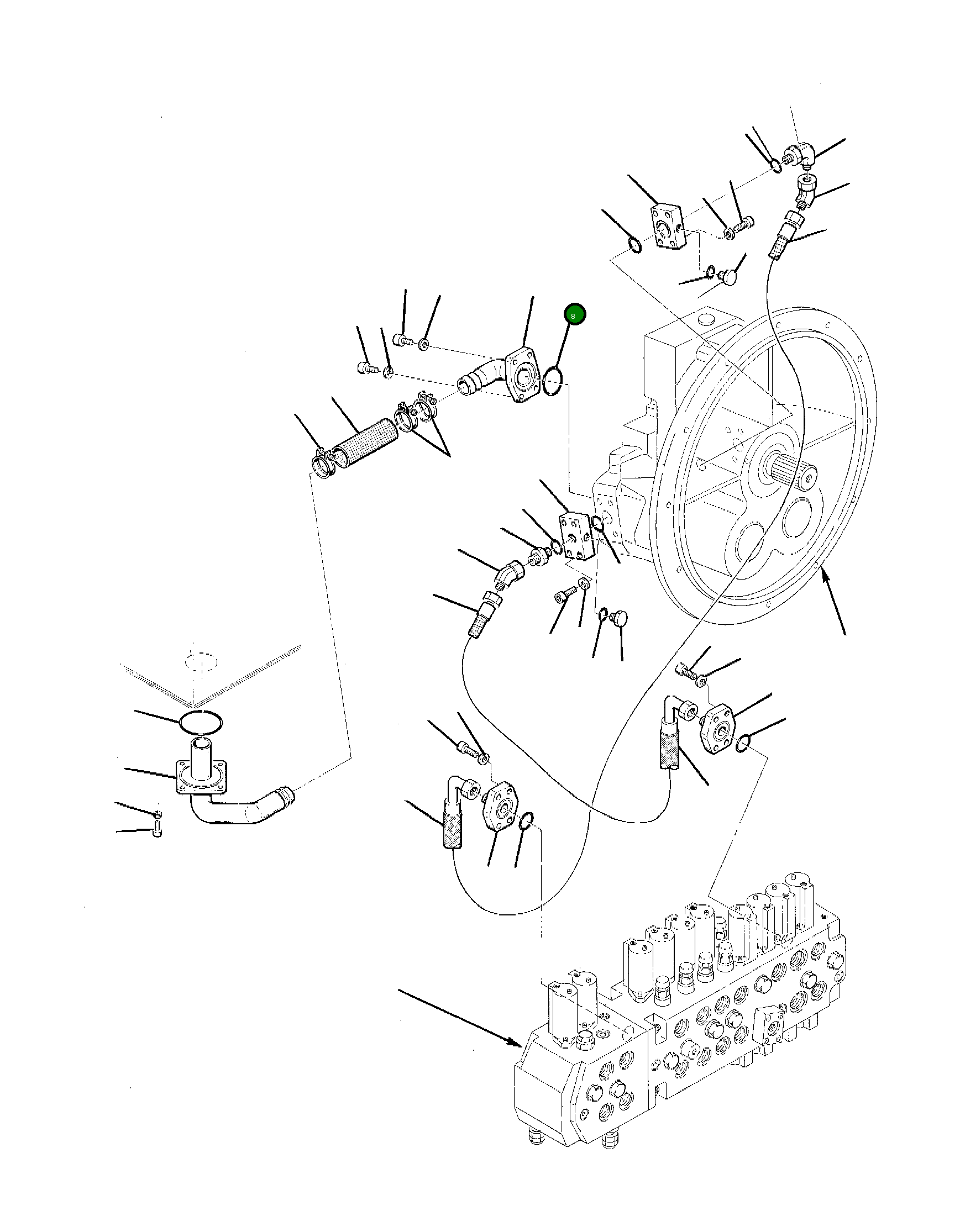 8