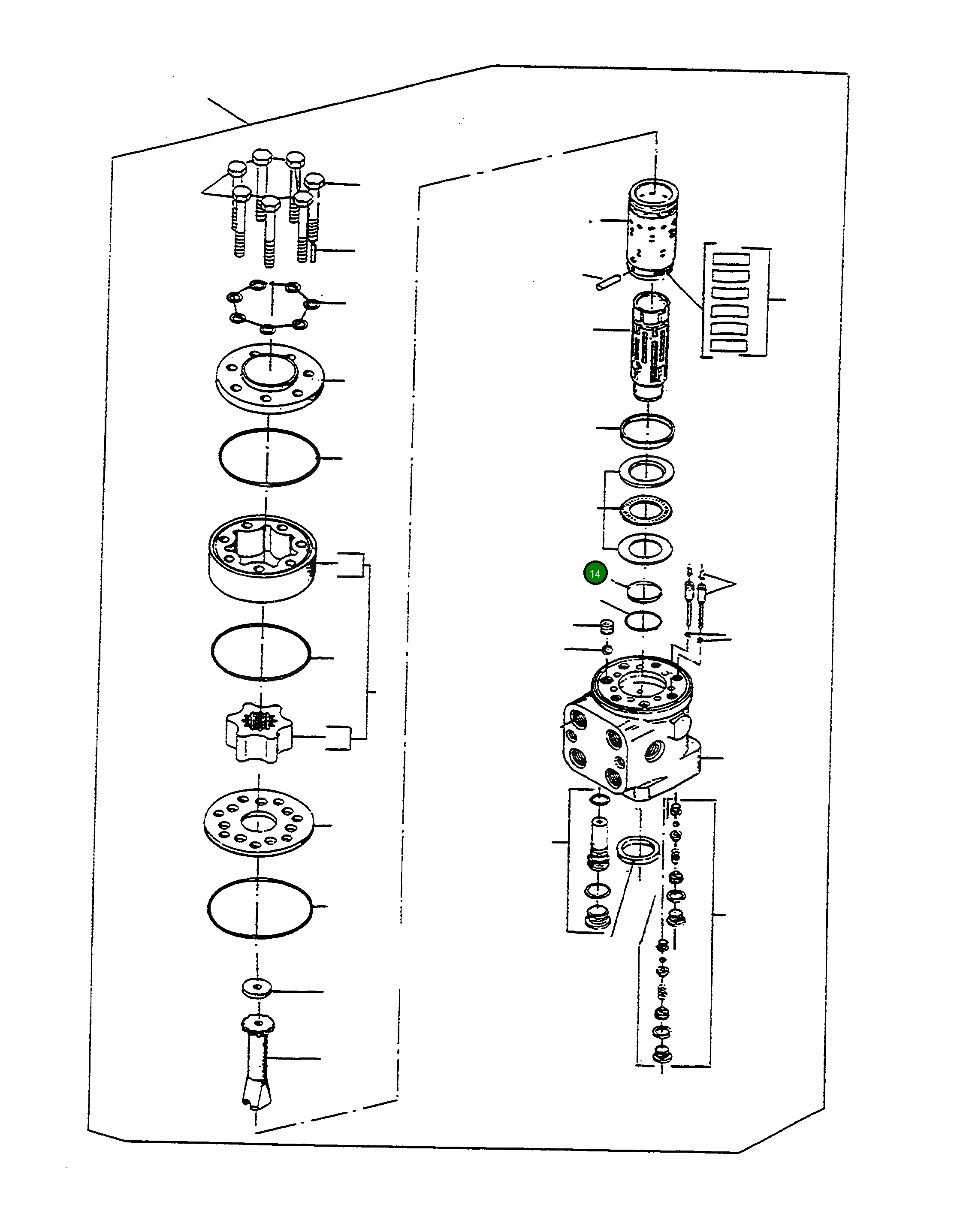 14