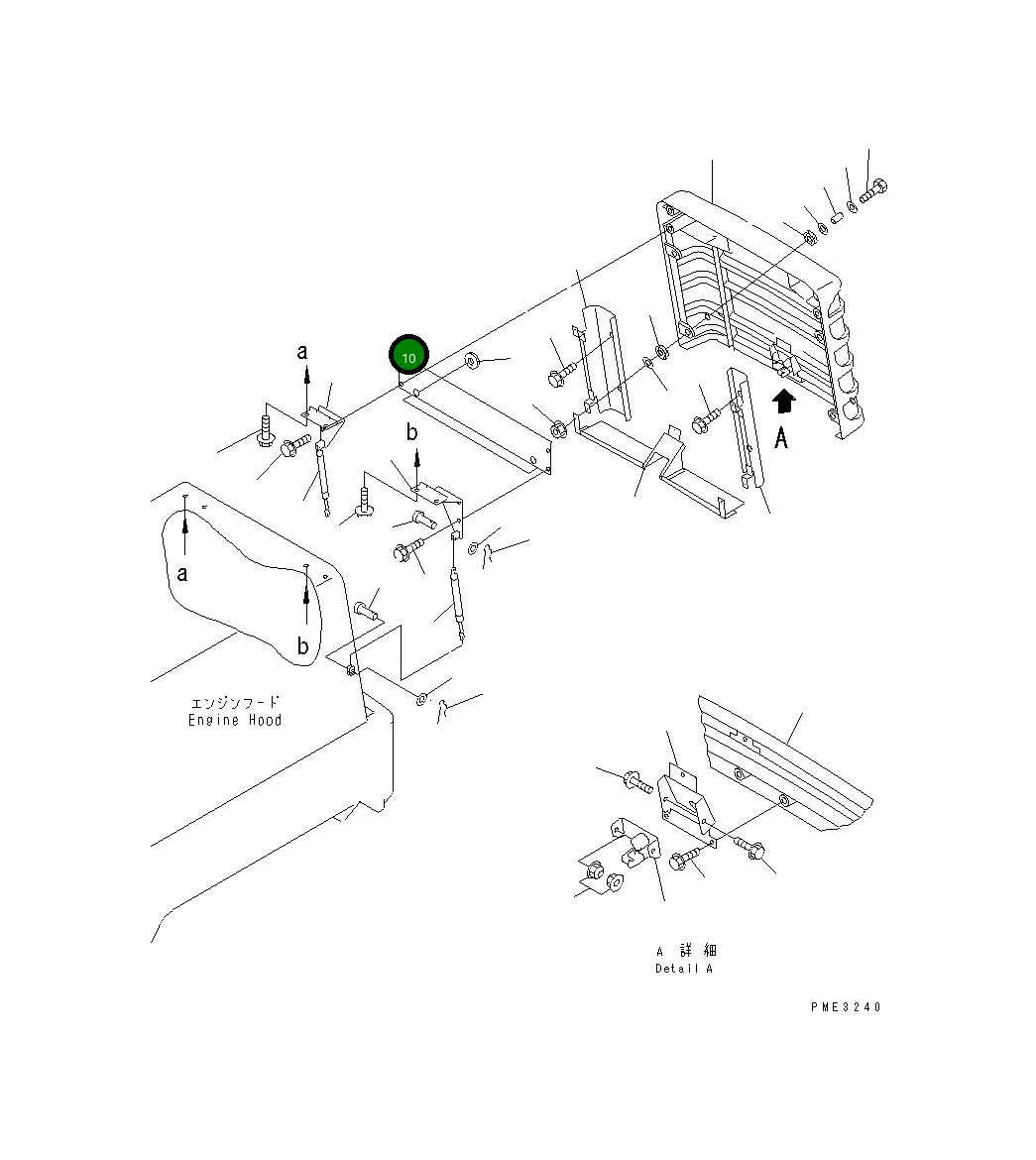 a
10
b
A
a
b
エンジンフード
Engine Hood
A 詳細
Detail A
PME3240