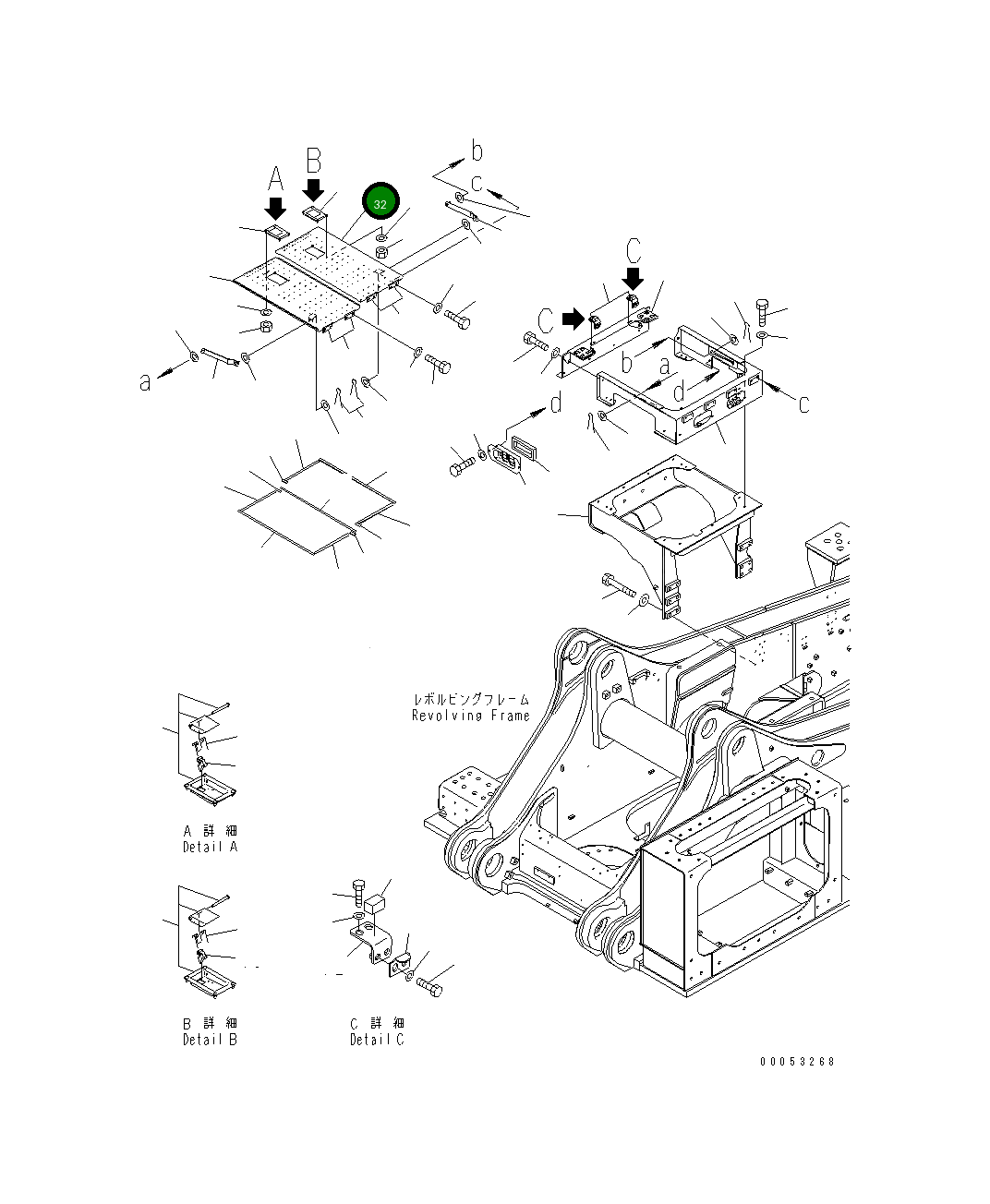 A
B
32
b
c
C
C
a
b
a
d
c
d
レボルビングフレーム
Revolving Frame
A 詳 細
Detail A
B 詳 細
Detail B
C 詳 細
Detail C
00053268