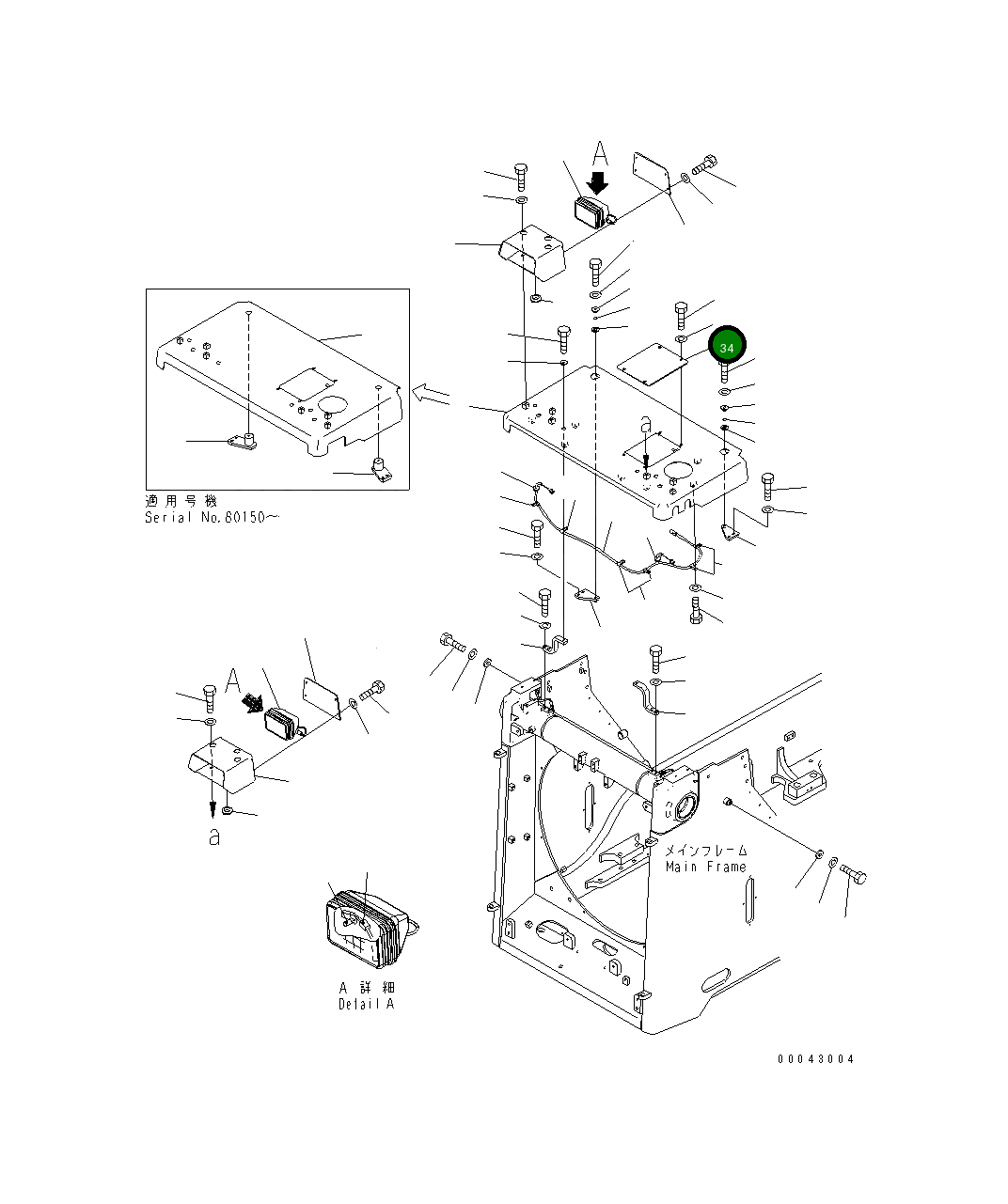 A
34
a
適用号機
Serial No.80150~
A
a
メインフレーム
Main Frame
A 詳細
Detail A
00043004