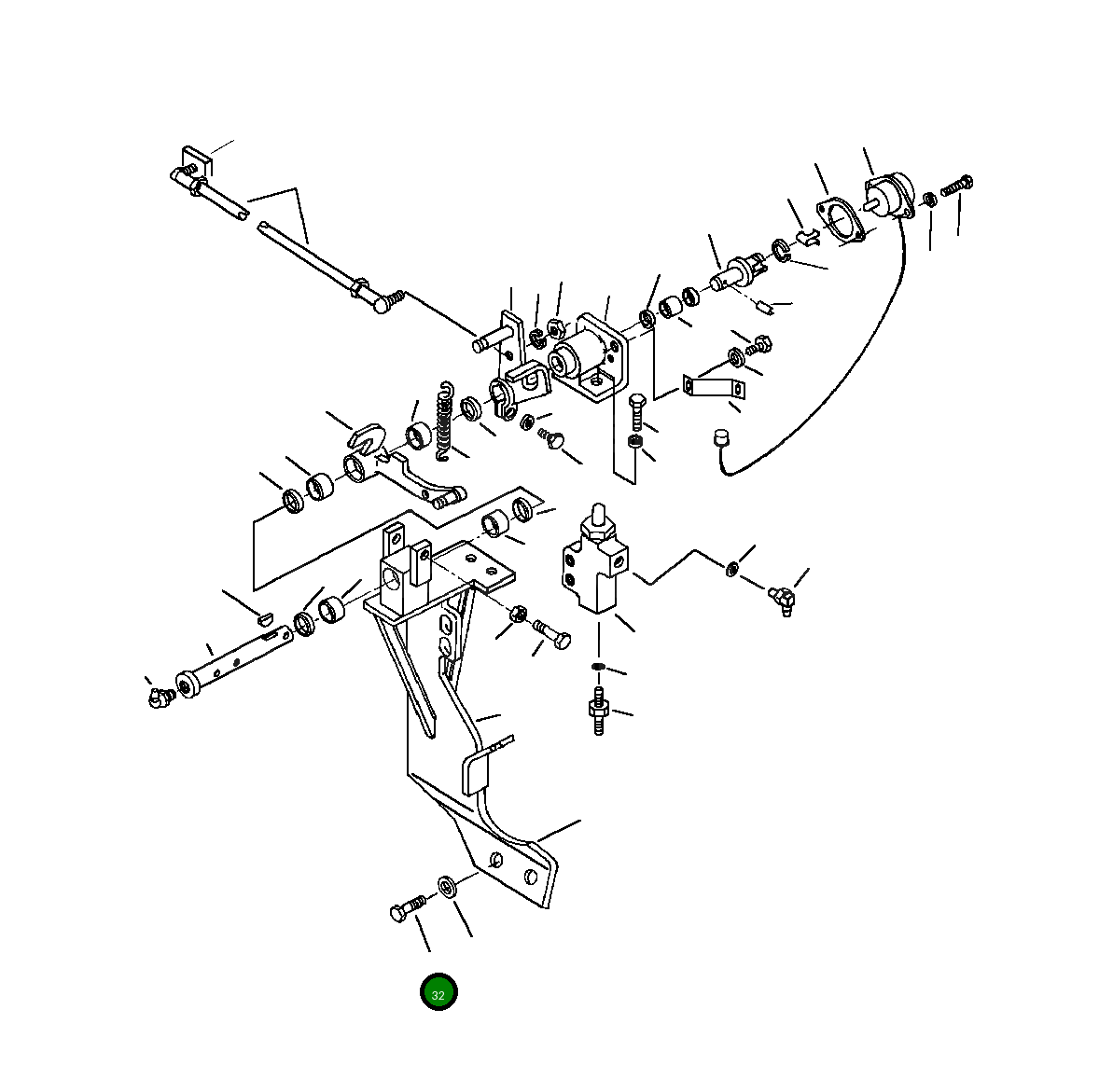 32