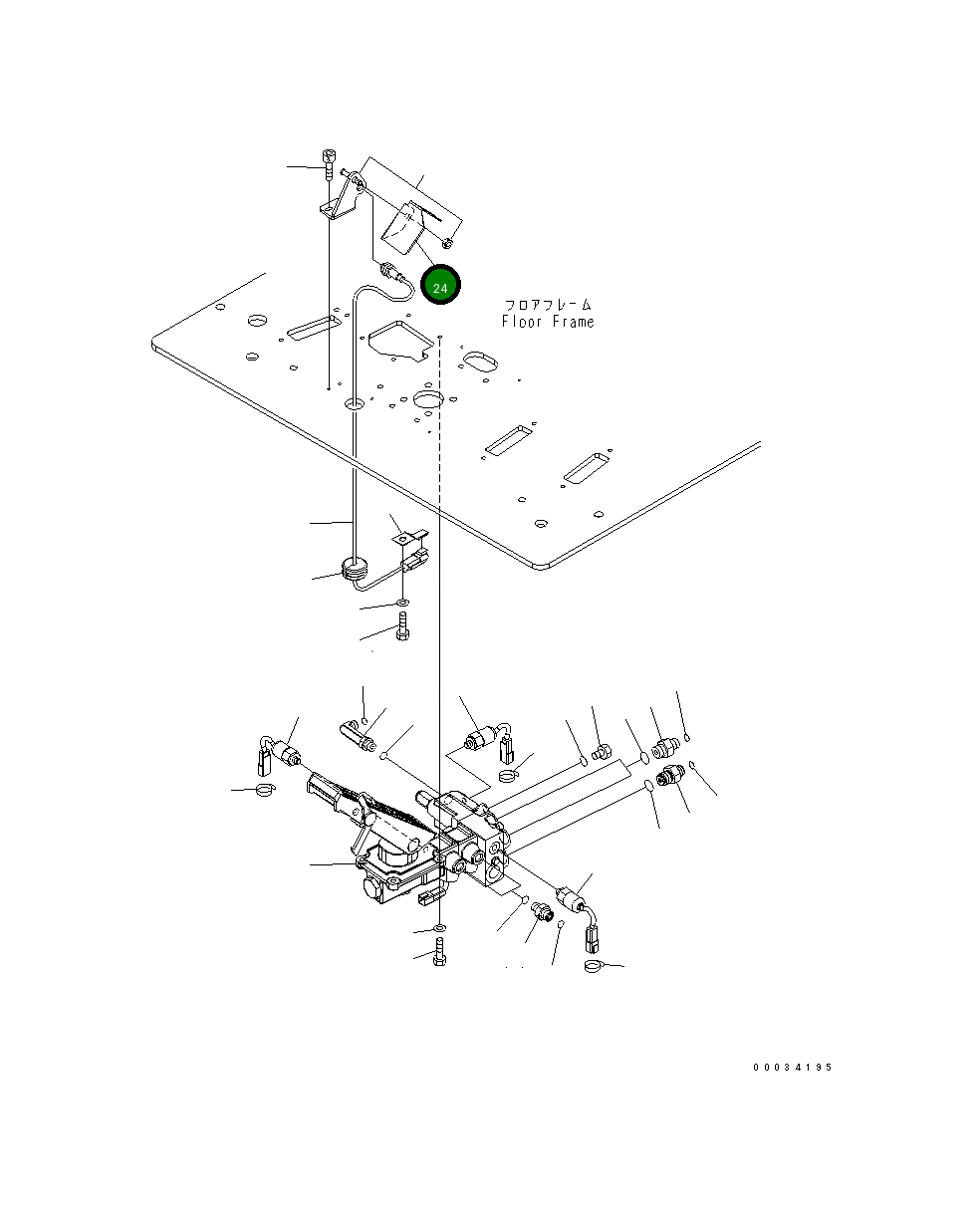 24

フロアフレーム
Floor Frame

00034195