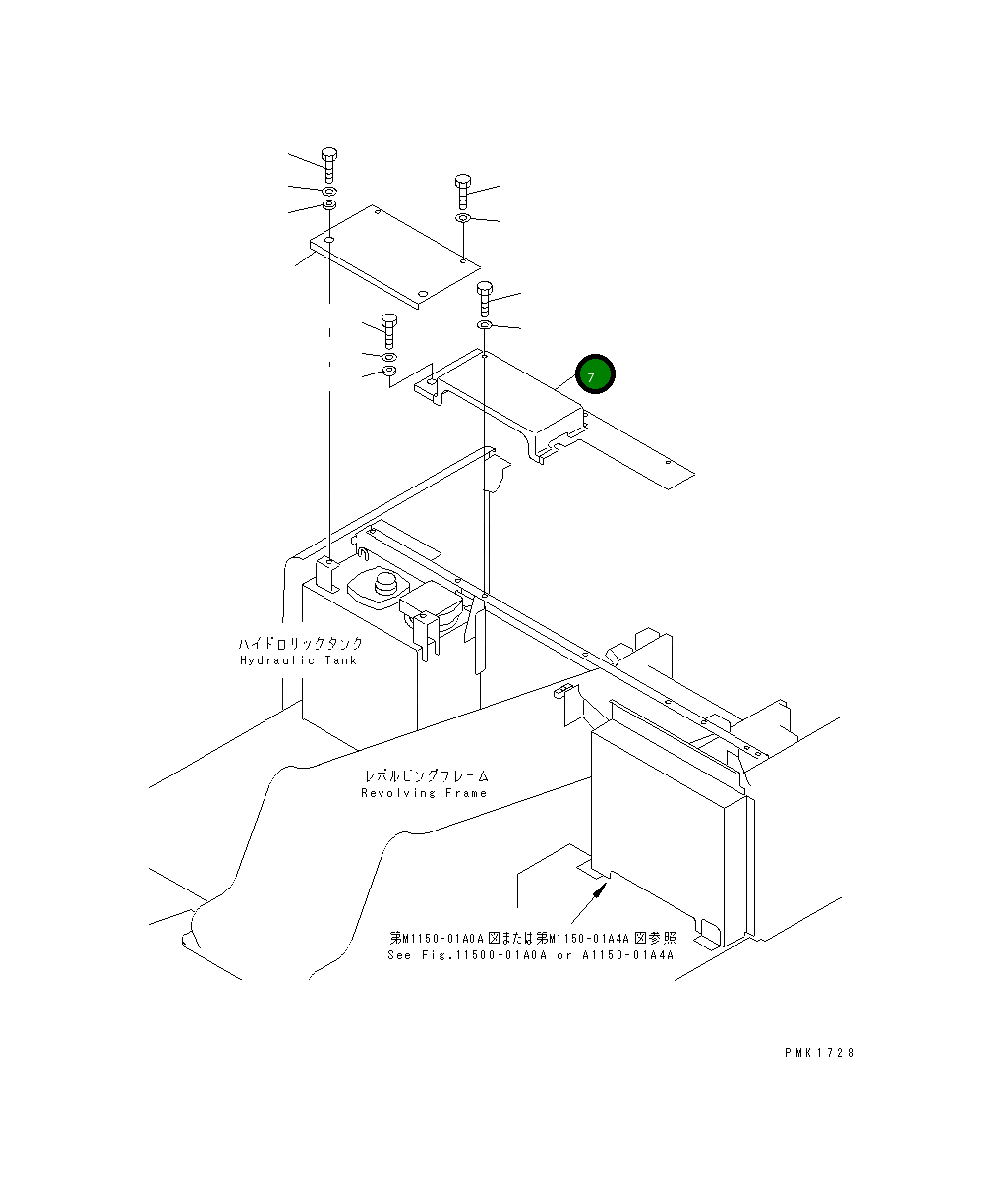 7

ハイドロリックタンク
Hydraulic Tank

レボルビングフレーム
Revolving Frame

第M1150-01A0A図または第M1150-01A4A図参照
See Fig.11500-01A0A or A1150-01A4A

PMK1728