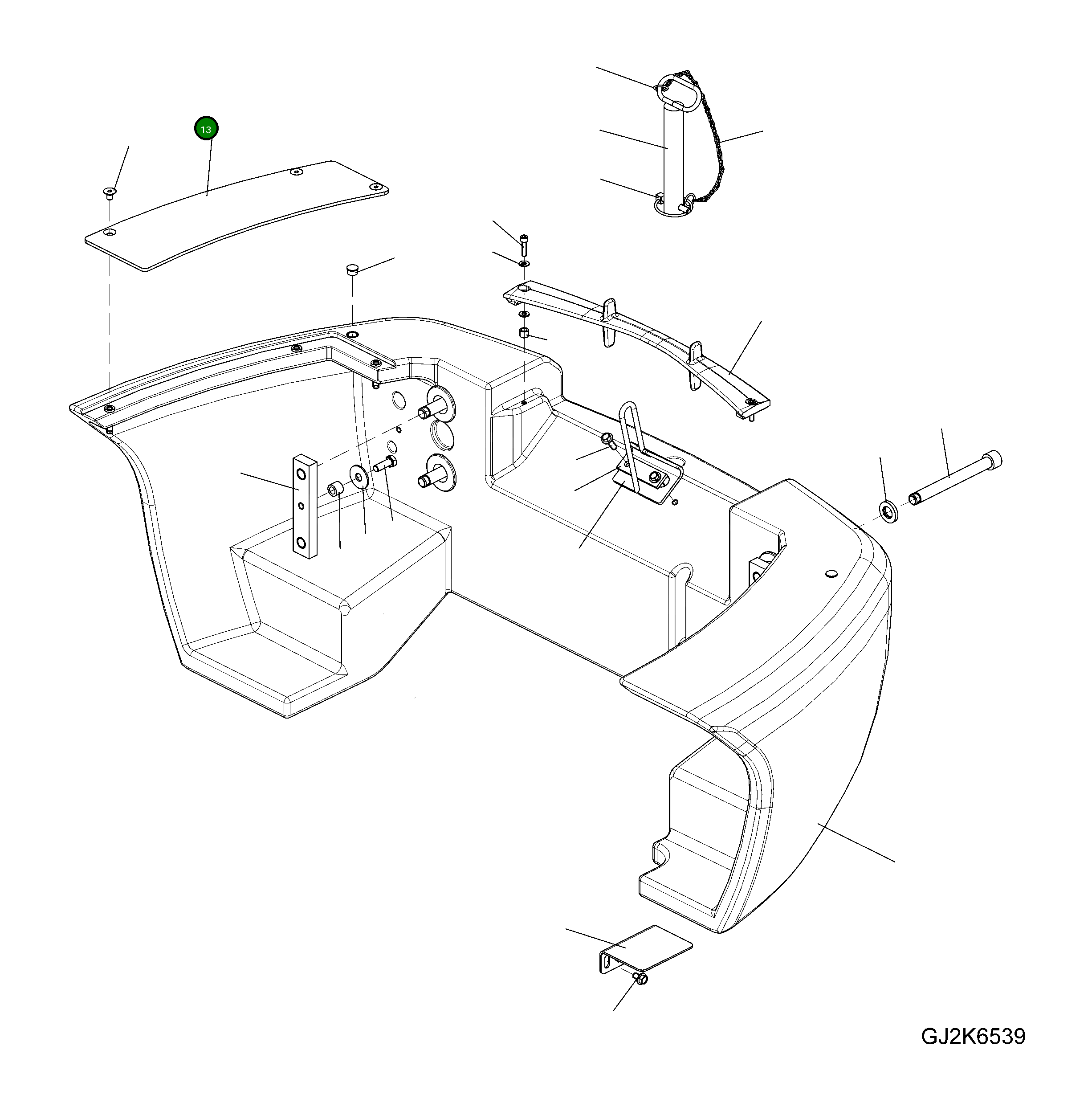 13

GJ2K6539