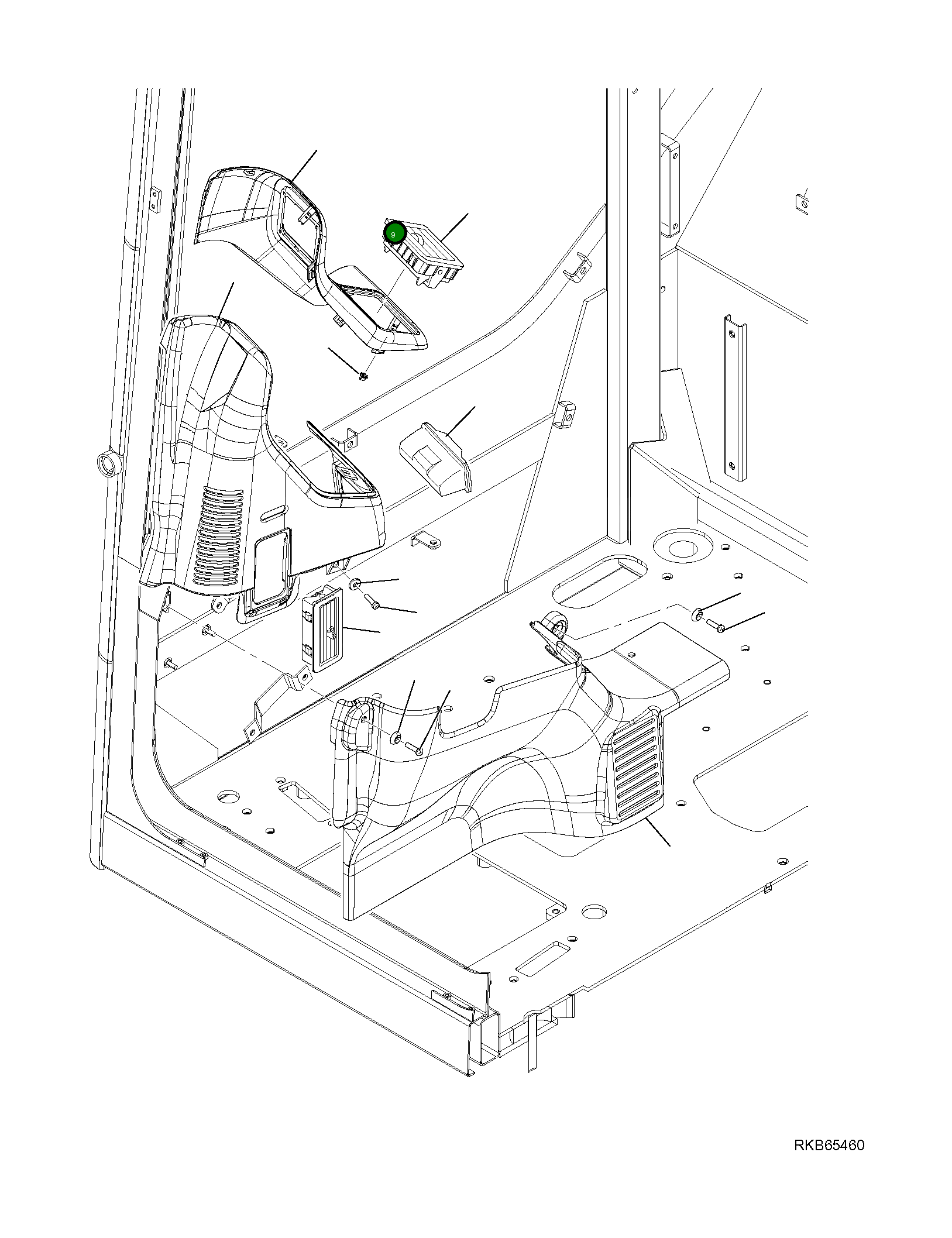 9

RKB65460