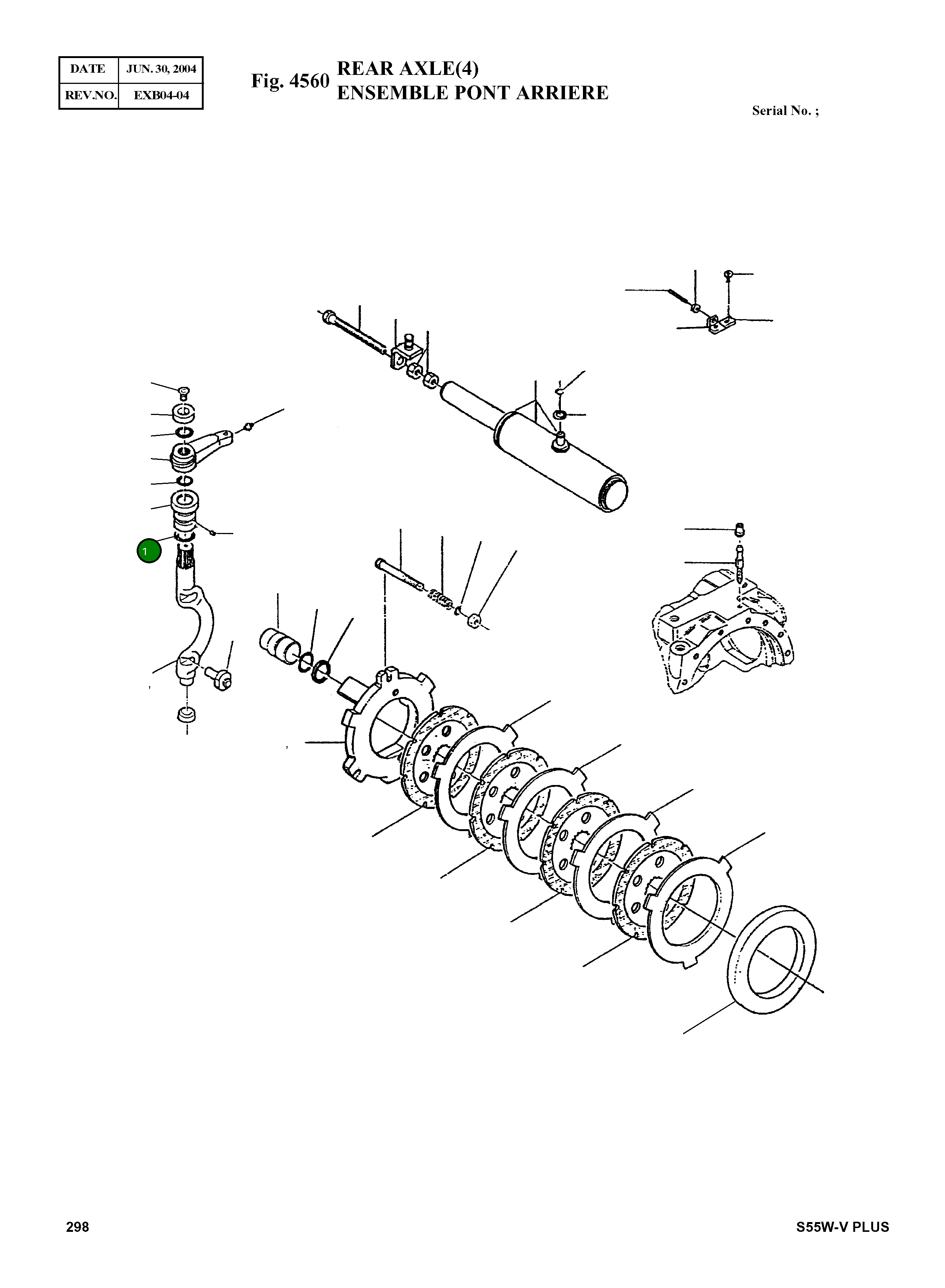 | DATE | JUN. 30, 2004 |
|---|---|
| REV.NO. | EXB04-04 |

Fig. 4560 REAR AXLE(4)
ENSEMBLE PONT ARRIERE

Serial No. ;

1

298

S55W-V PLUS