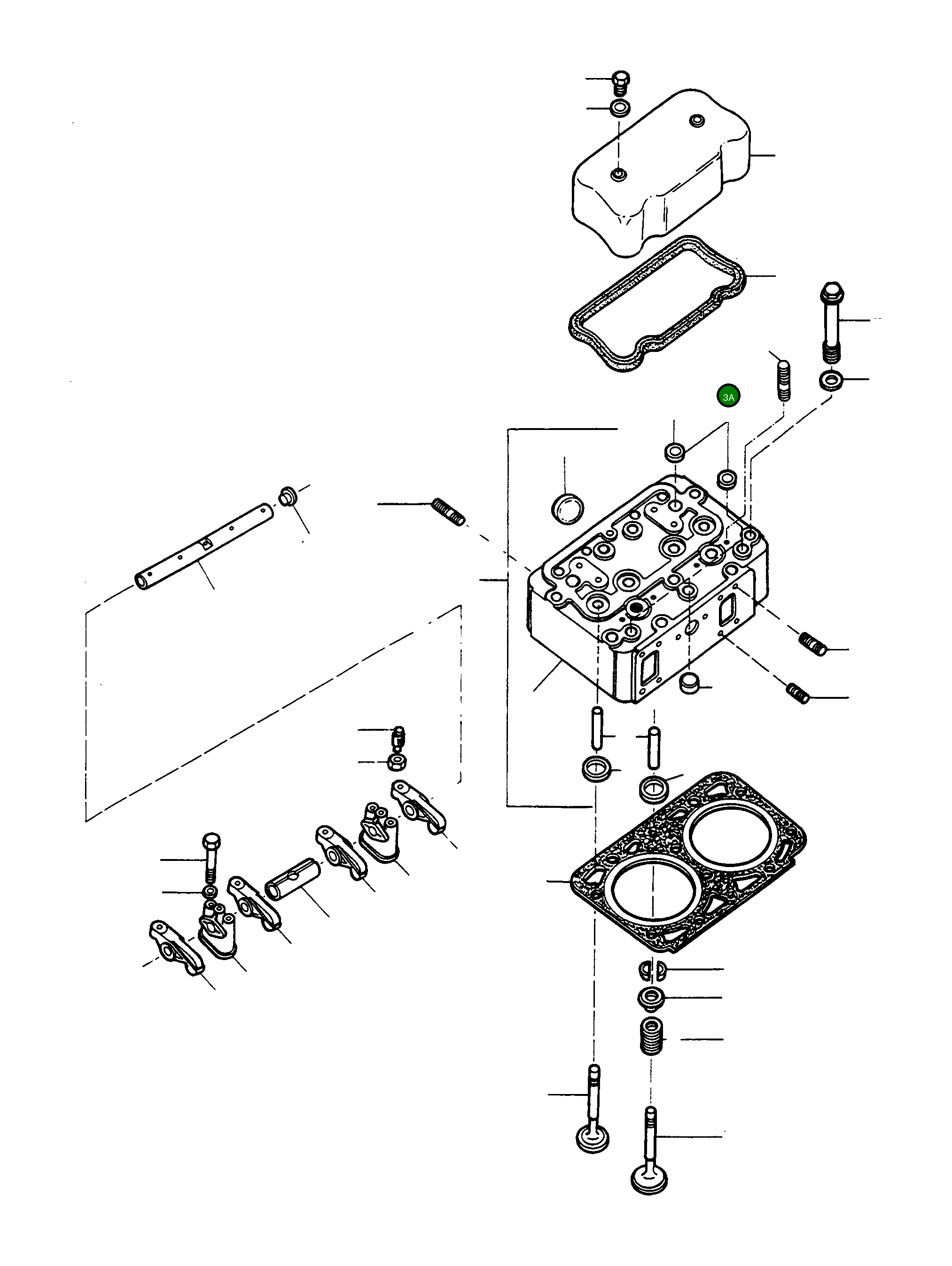 3A