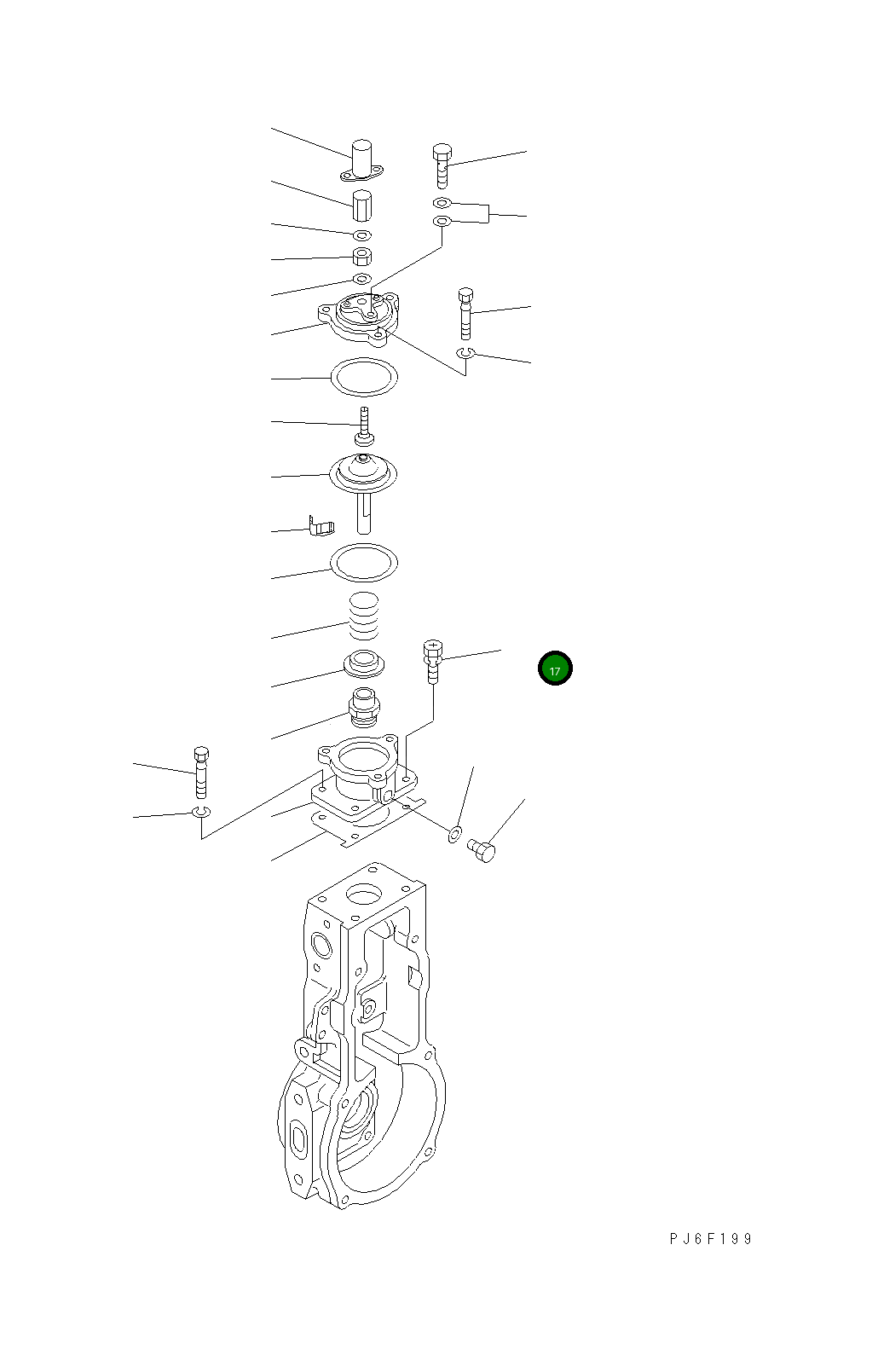 17

PJ6F199