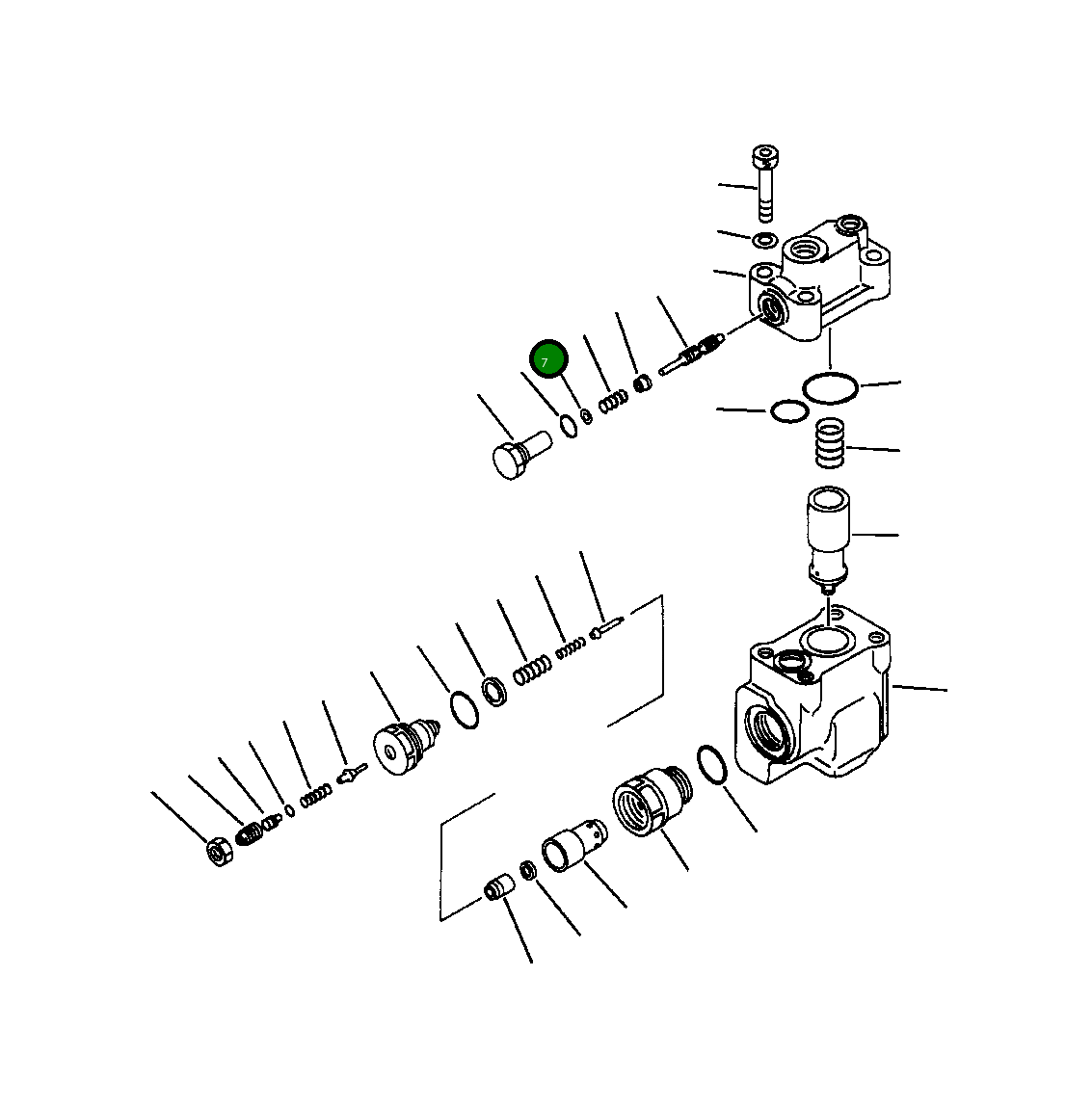 7