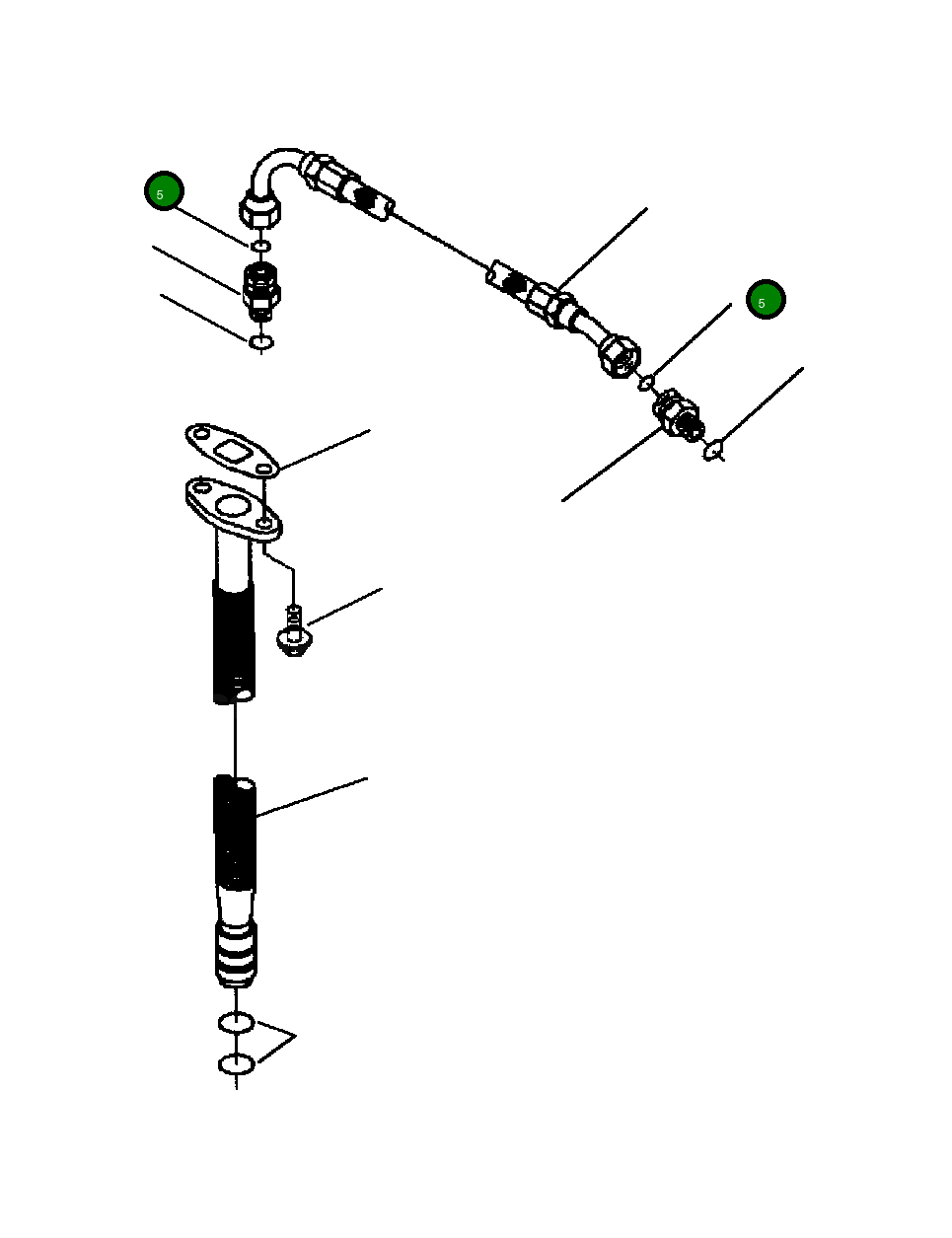 5

5