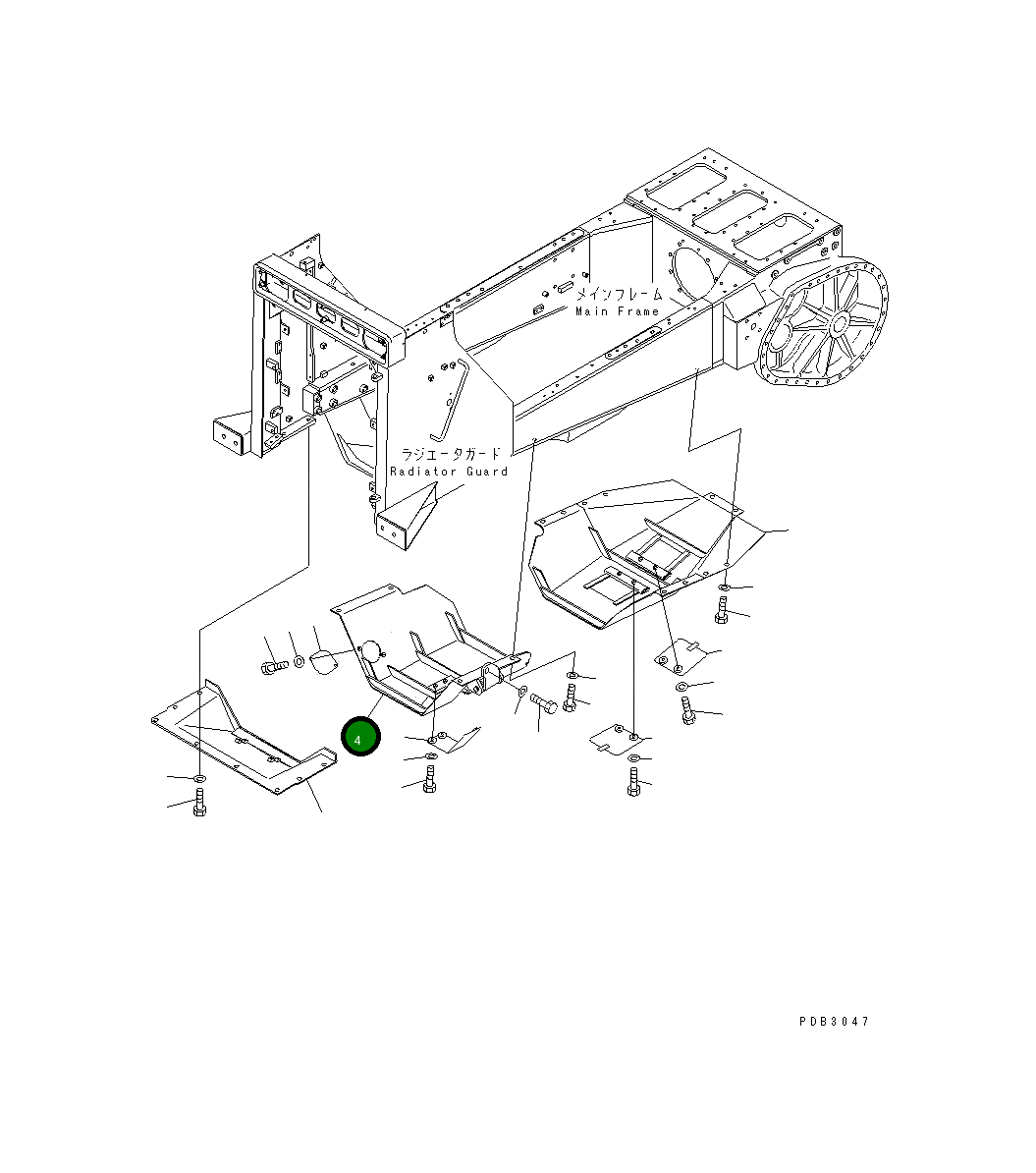 メインフレーム
Main Frame

ラジエータガード
Radiator Guard

4

PDB3047