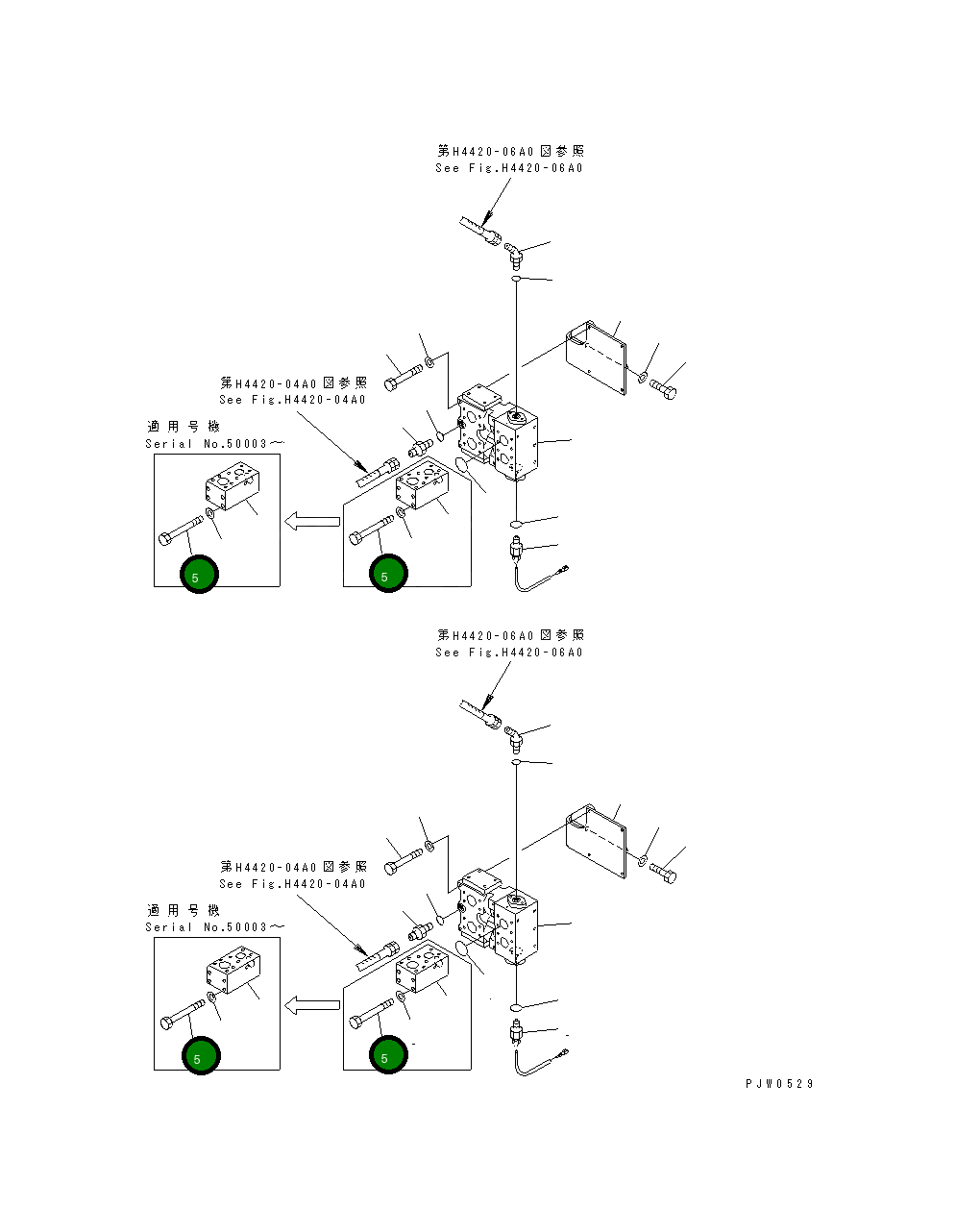 第H4420-06A0図参照
See Fig.H4420-06A0

第H4420-04A0図参照
See Fig.H4420-04A0

適用号機
Serial No.50003～

5

5

第H4420-06A0図参照
See Fig.H4420-06A0

第H4420-04A0図参照
See Fig.H4420-04A0

適用号機
Serial No.50003～

5

5

PJW0529