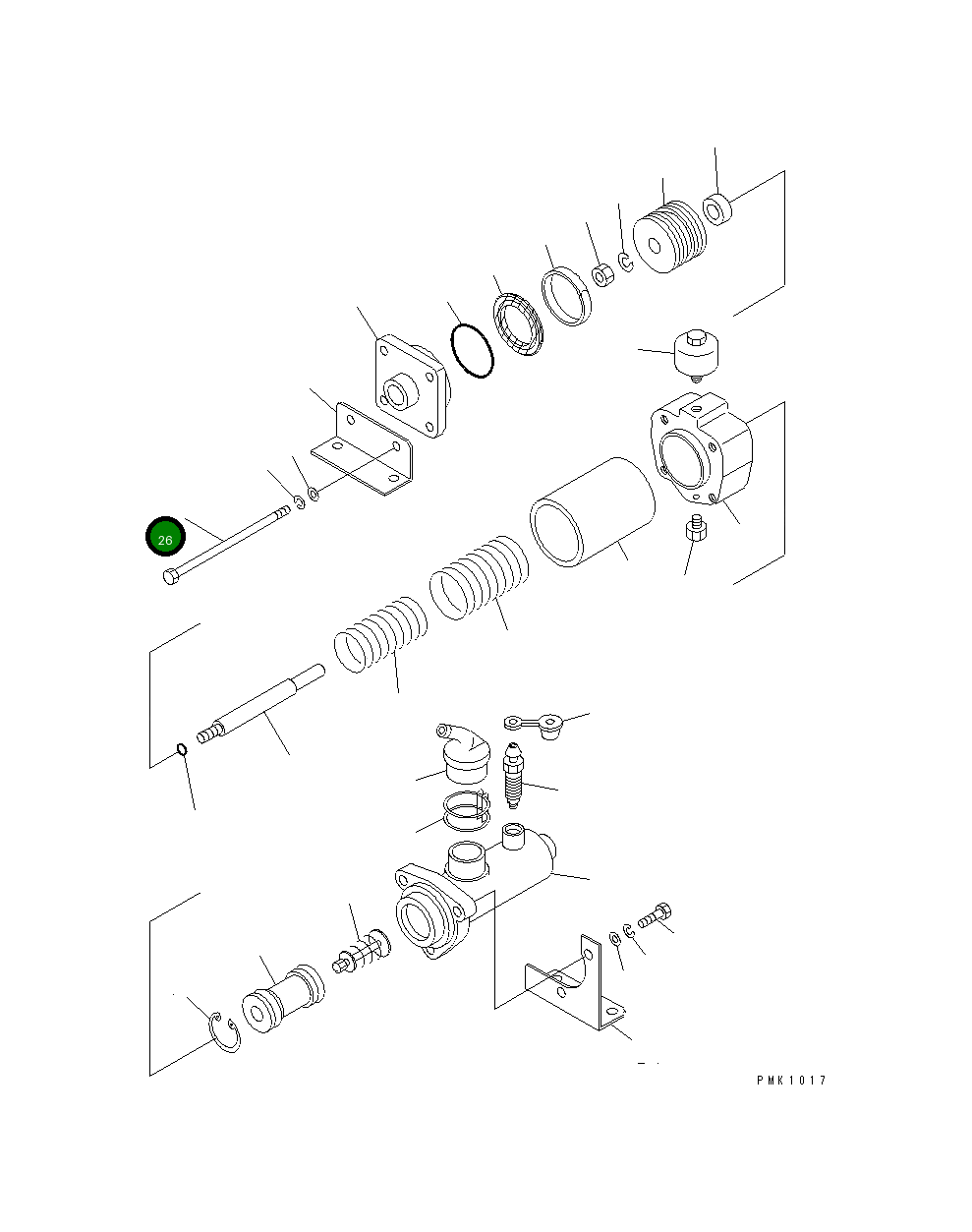 26

PMK1017