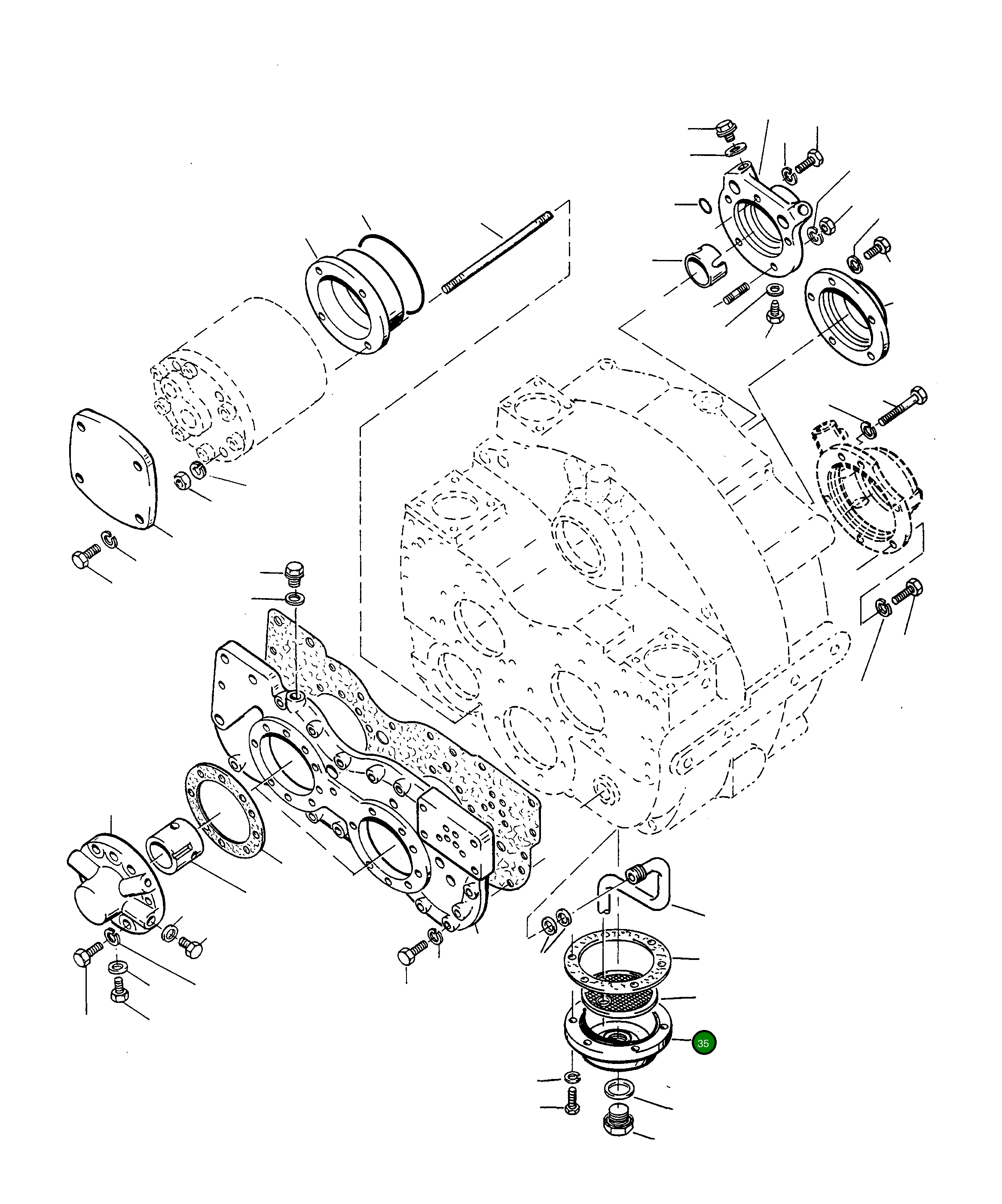 35