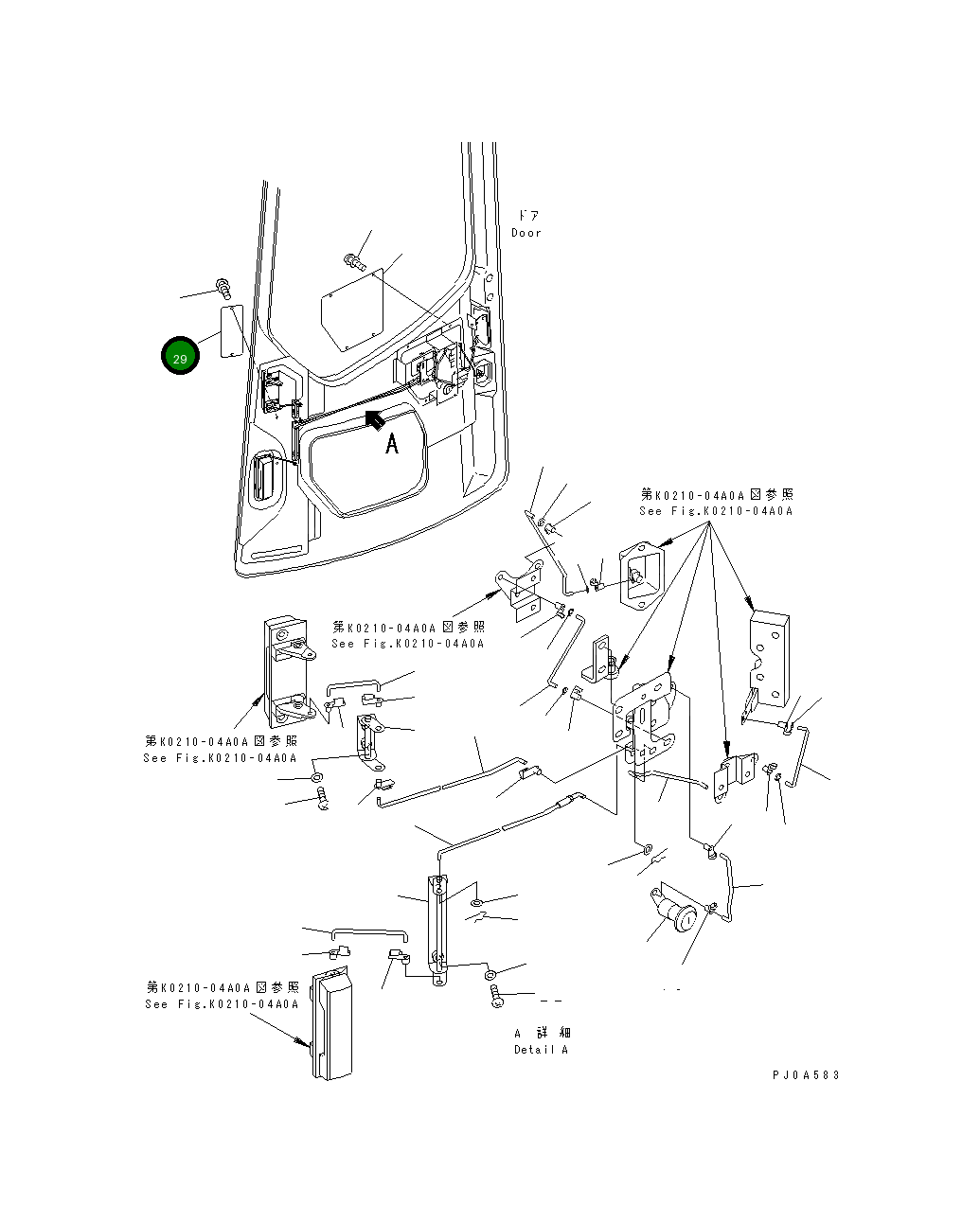 ドア
Door

29

A

第K0210-04A0A図参照
See Fig.K0210-04A0A

第K0210-04A0A図参照
See Fig.K0210-04A0A

第K0210-04A0A図参照
See Fig.K0210-04A0A

第K0210-04A0A図参照
See Fig.K0210-04A0A

A 詳細
Detail A

PJ0A583