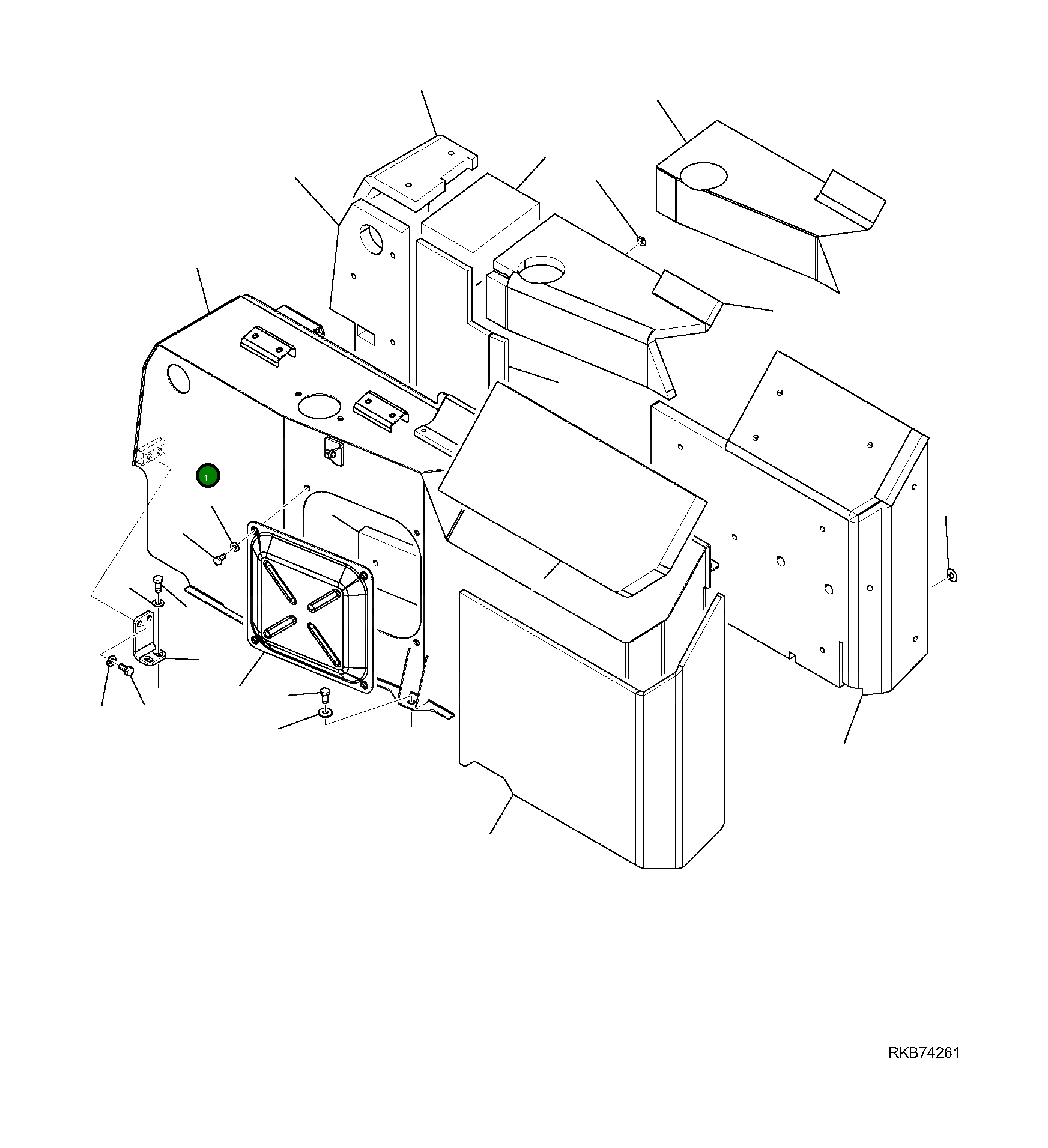 1

RKB74261