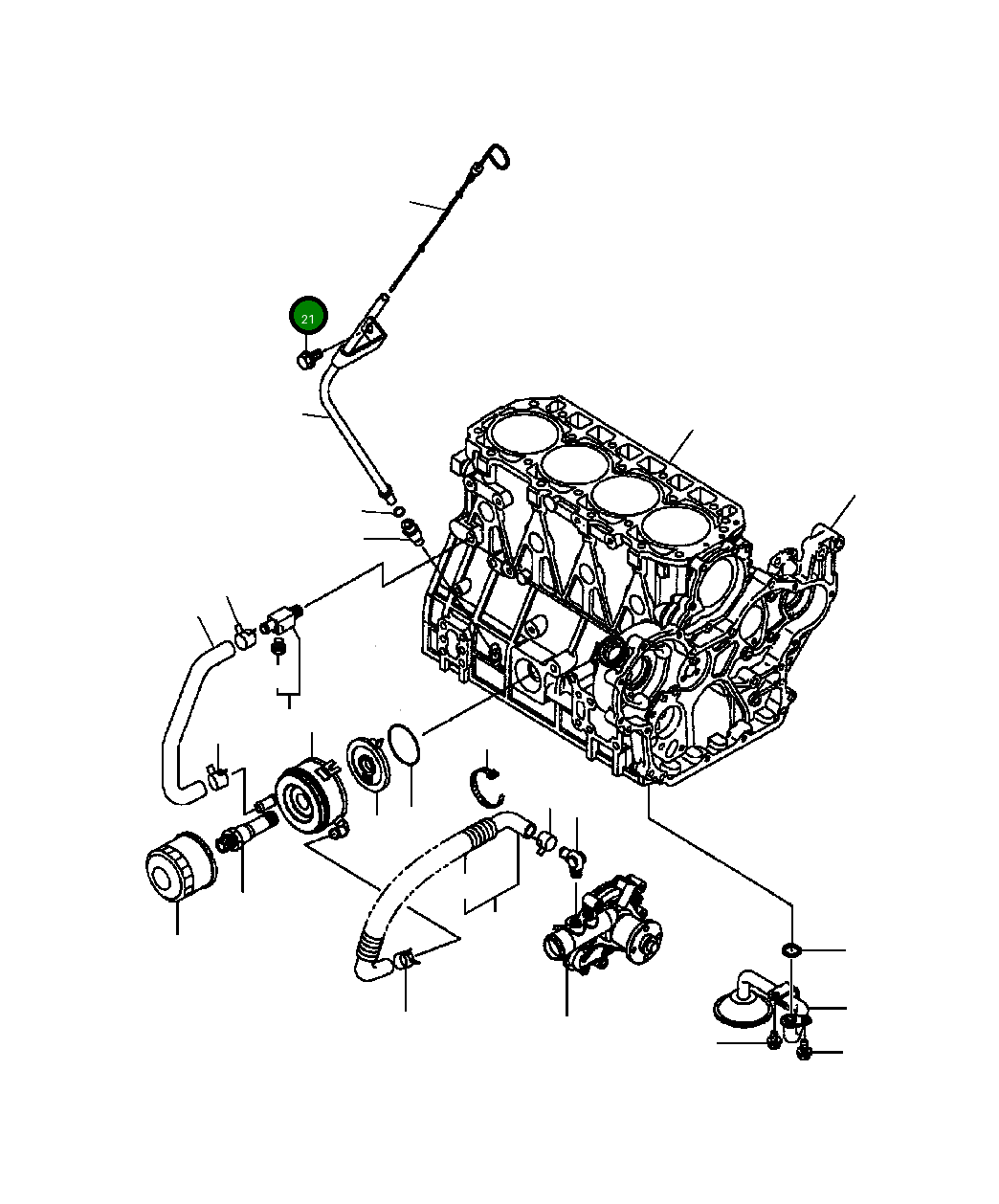 21