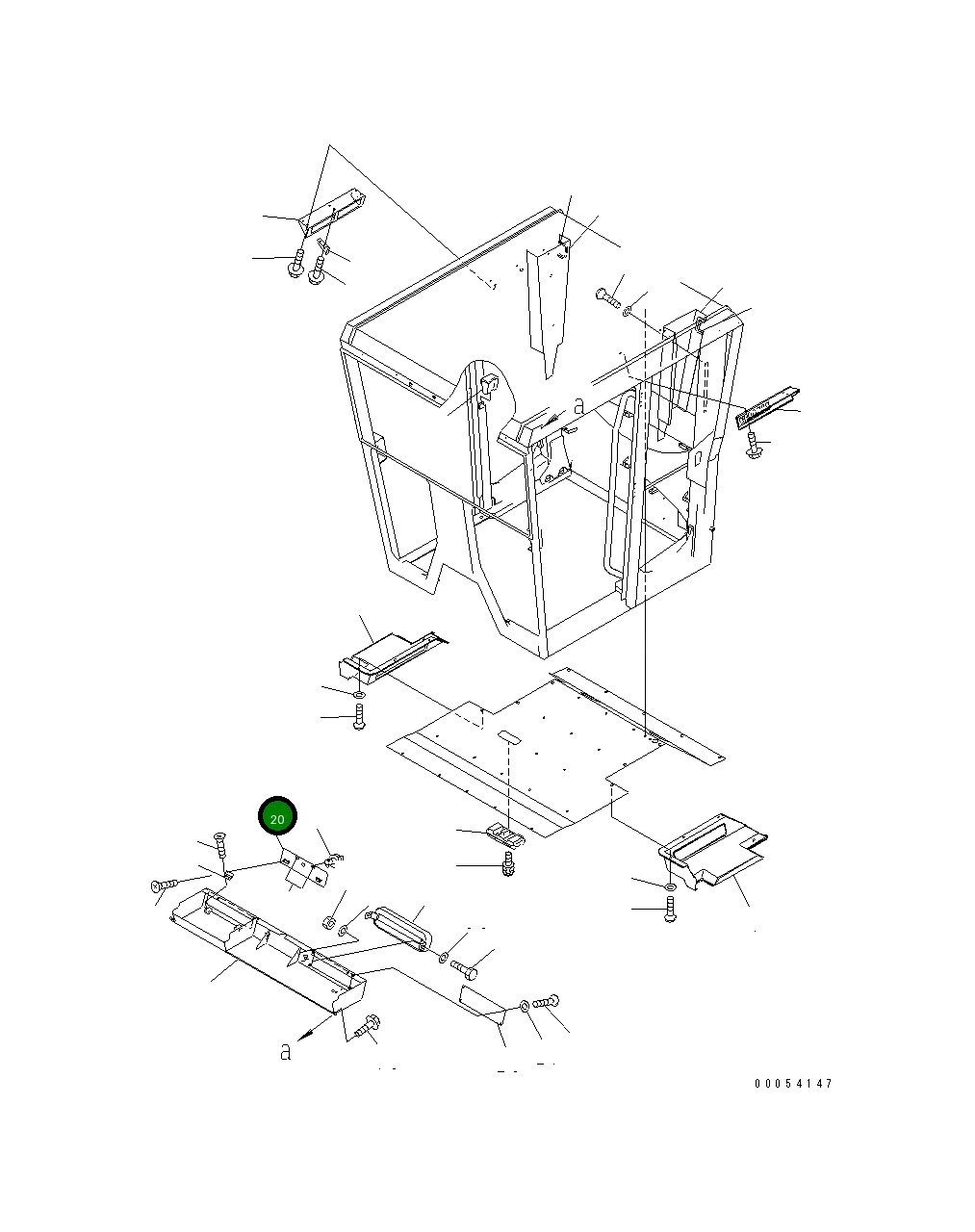 a

20

a

00054147