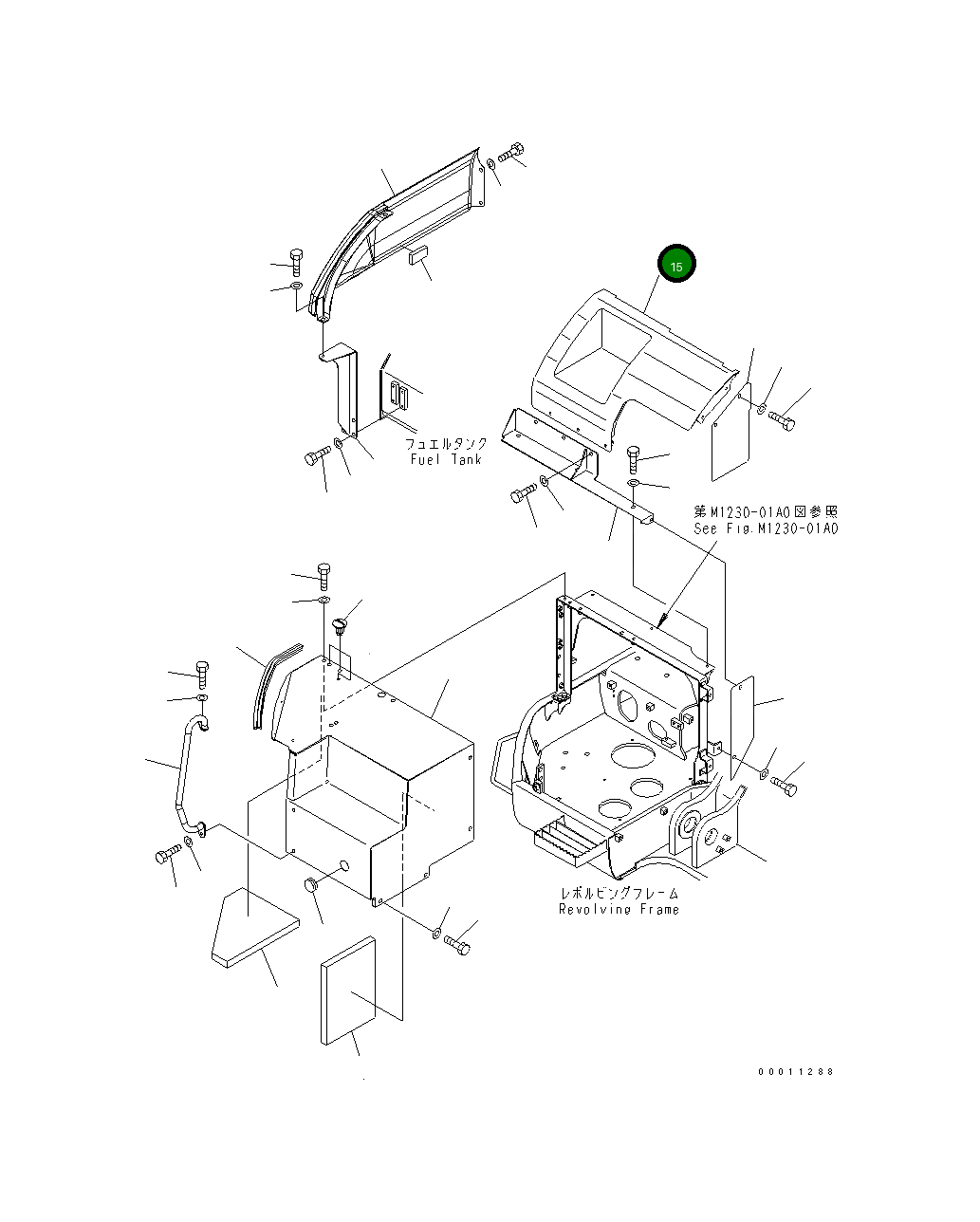 15

フュエルタンク
Fuel Tank

第M1230-01A0図参照
See Fig.M1230-01A0

レボルビングフレーム
Revolving Frame

00011288