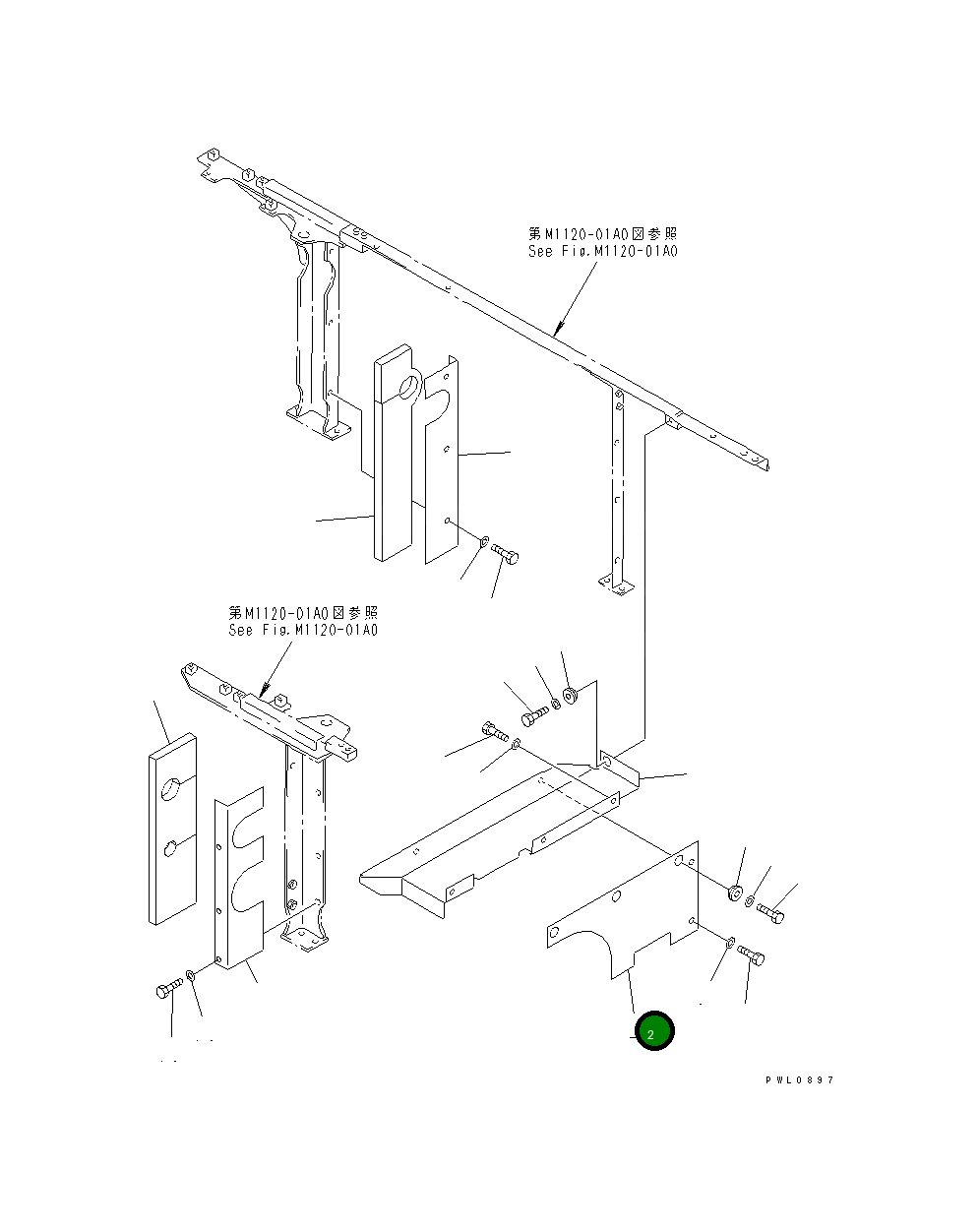 第M1120-01A0図参照
See Fig.M1120-01A0

第M1120-01A0図参照
See Fig.M1120-01A0

2

PWL0897