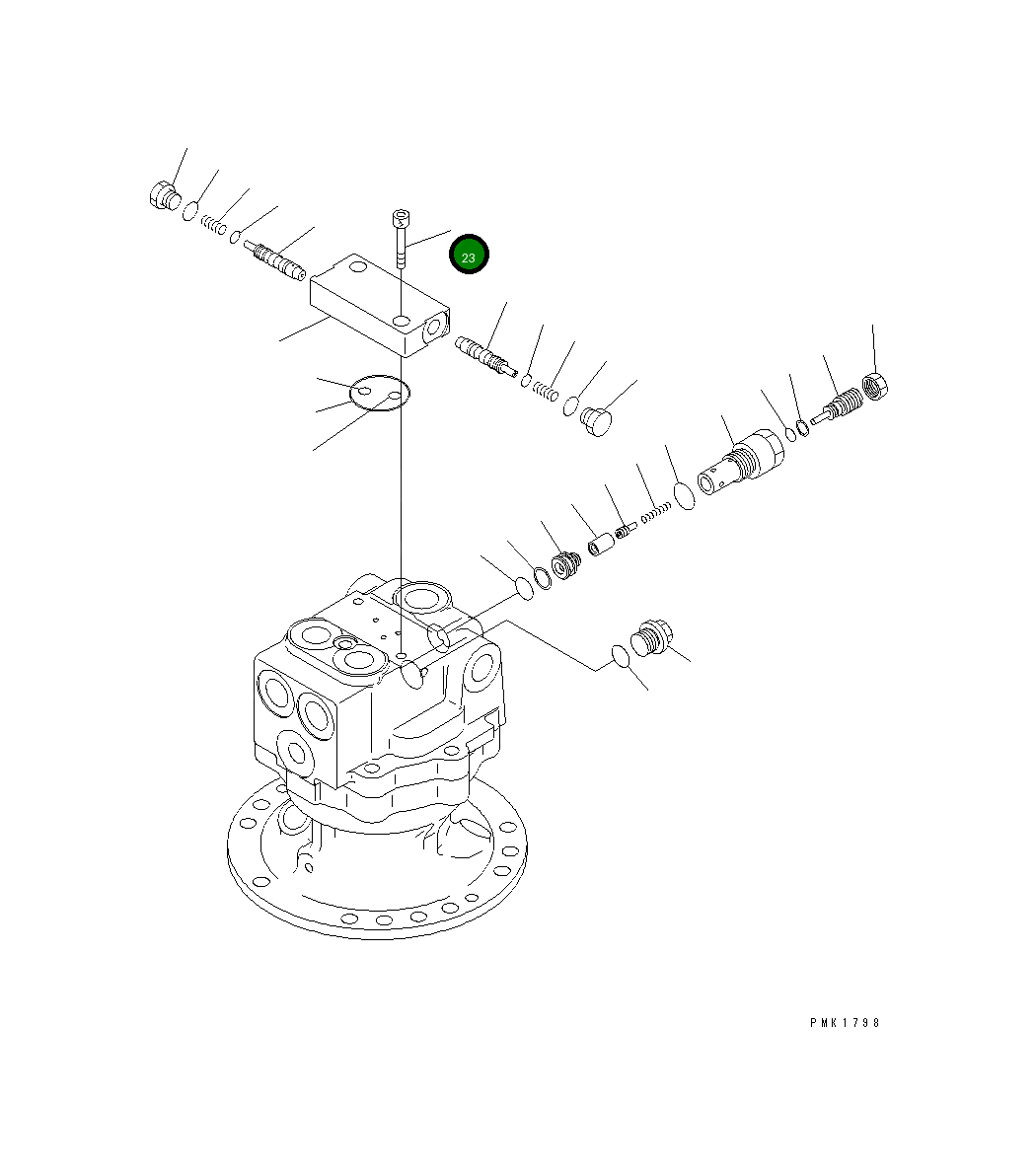 23

PMK1798