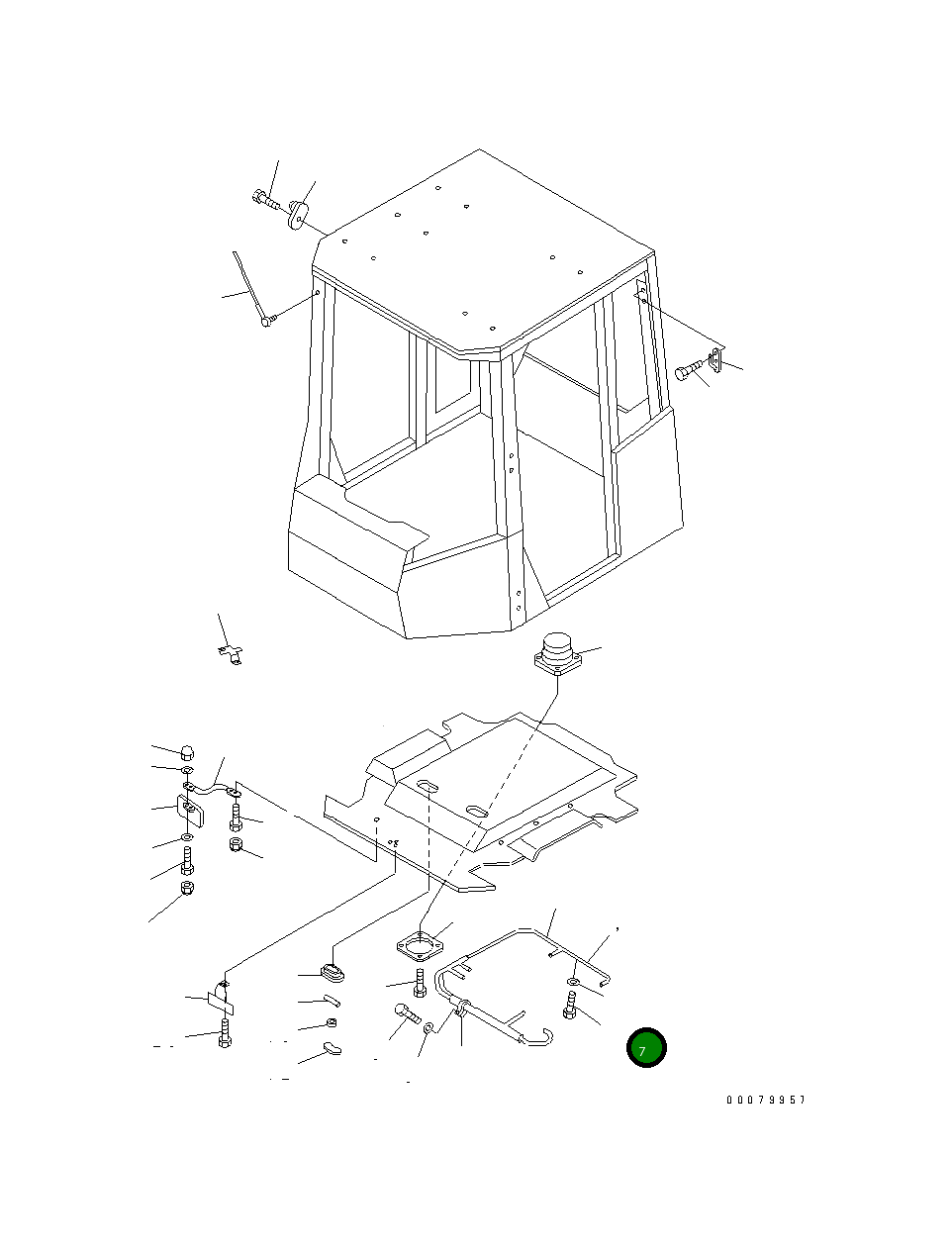 7

00079957