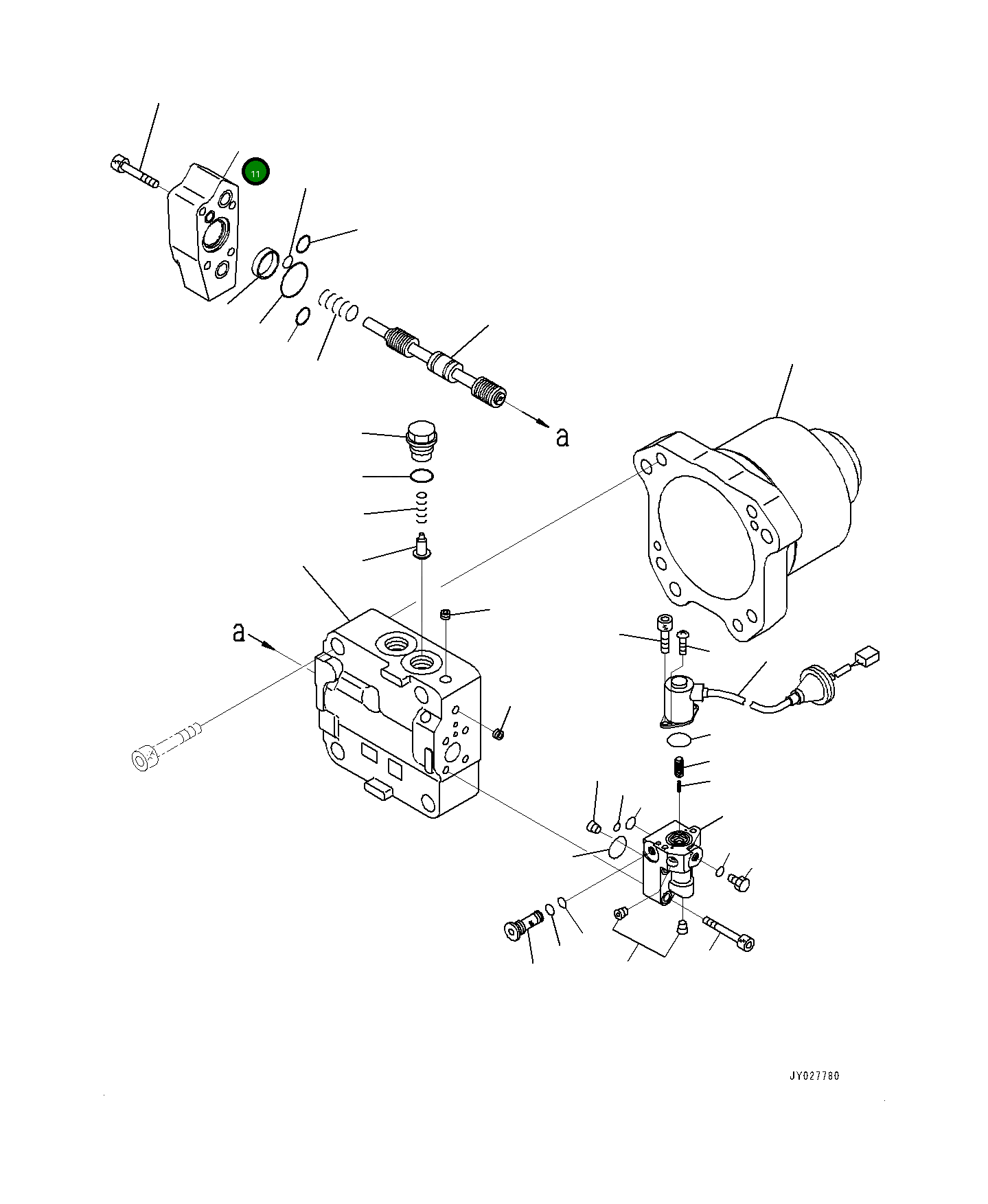 11

a

a

JY027780