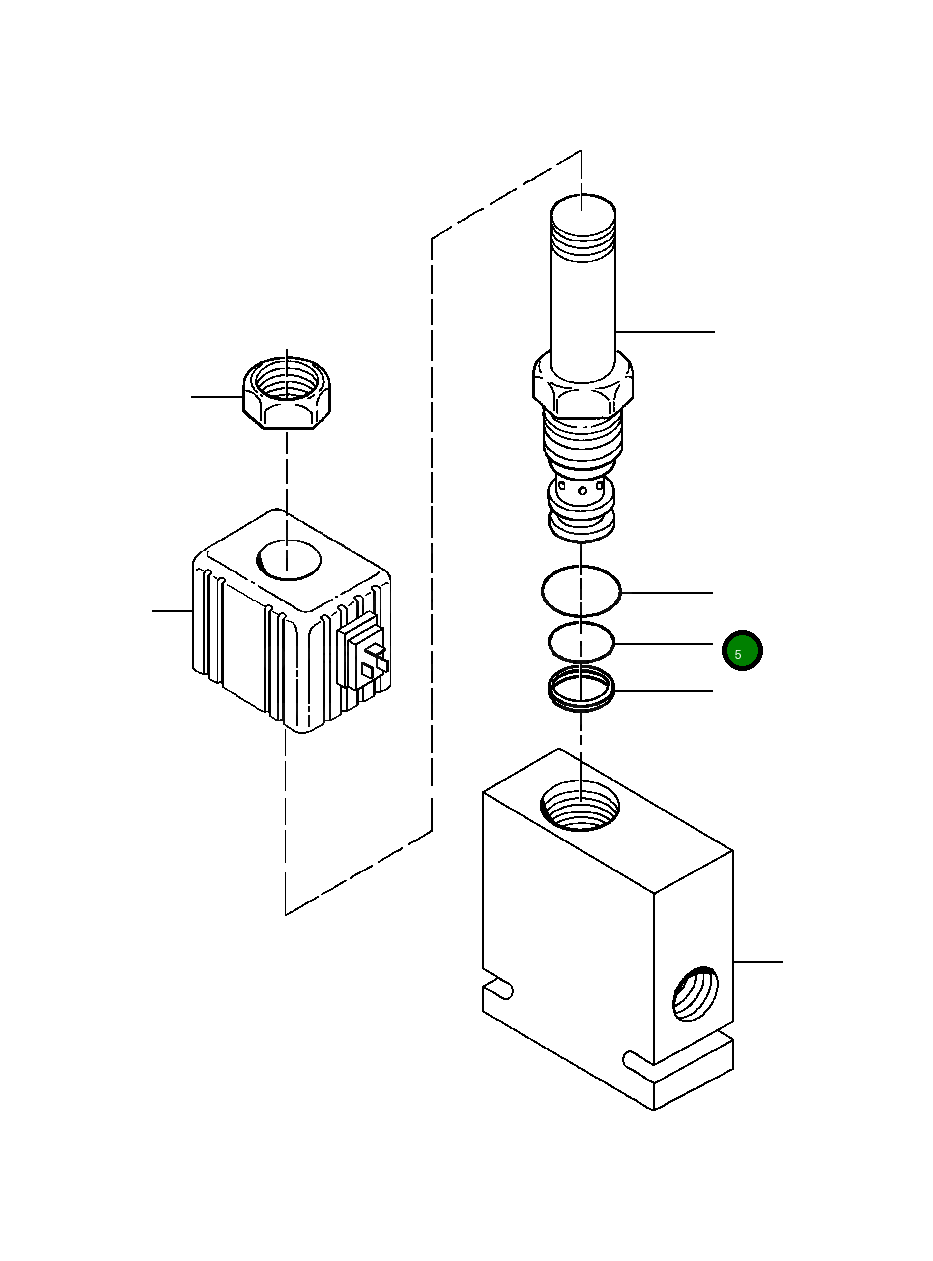 5