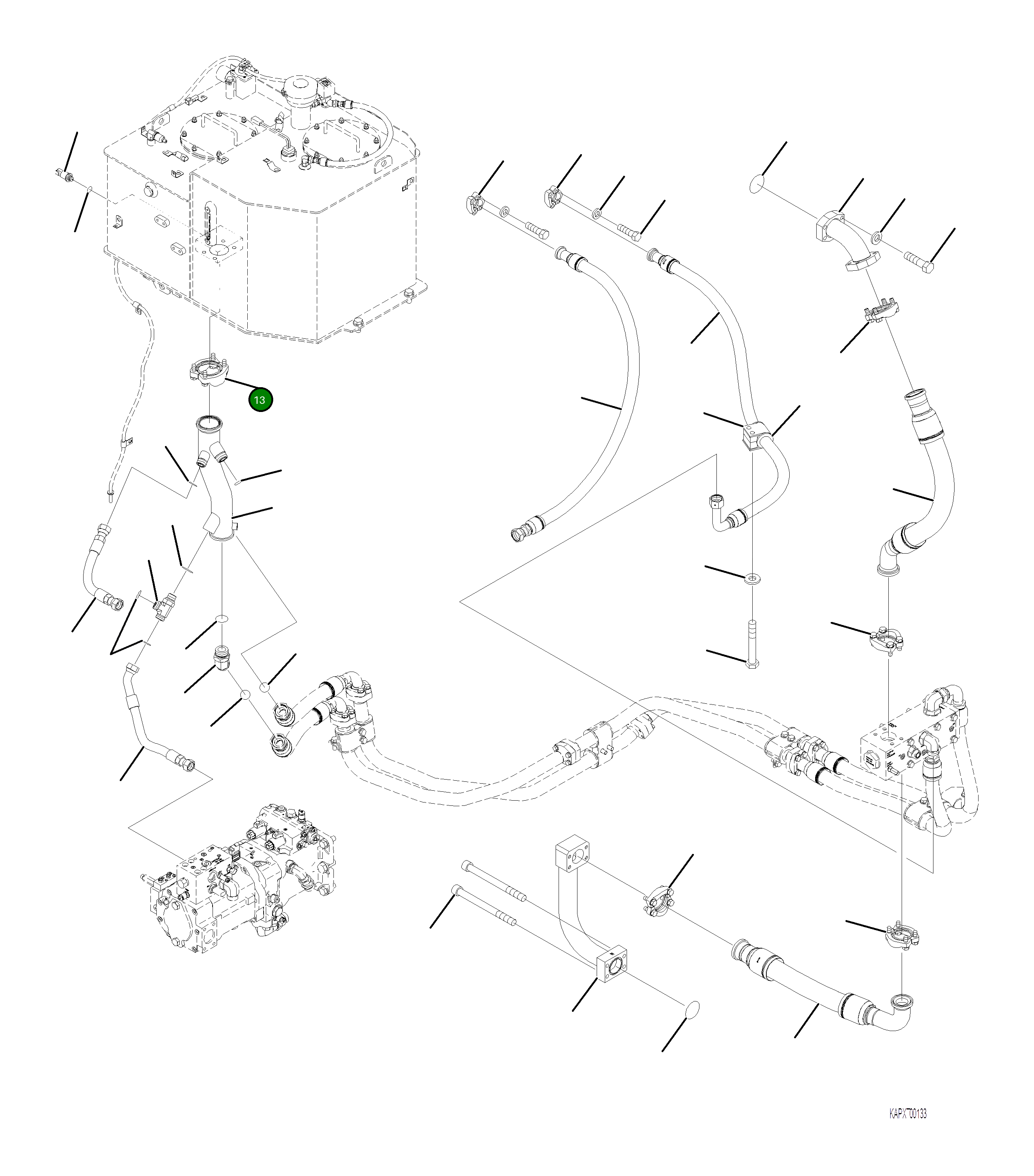 13

KAPX00133