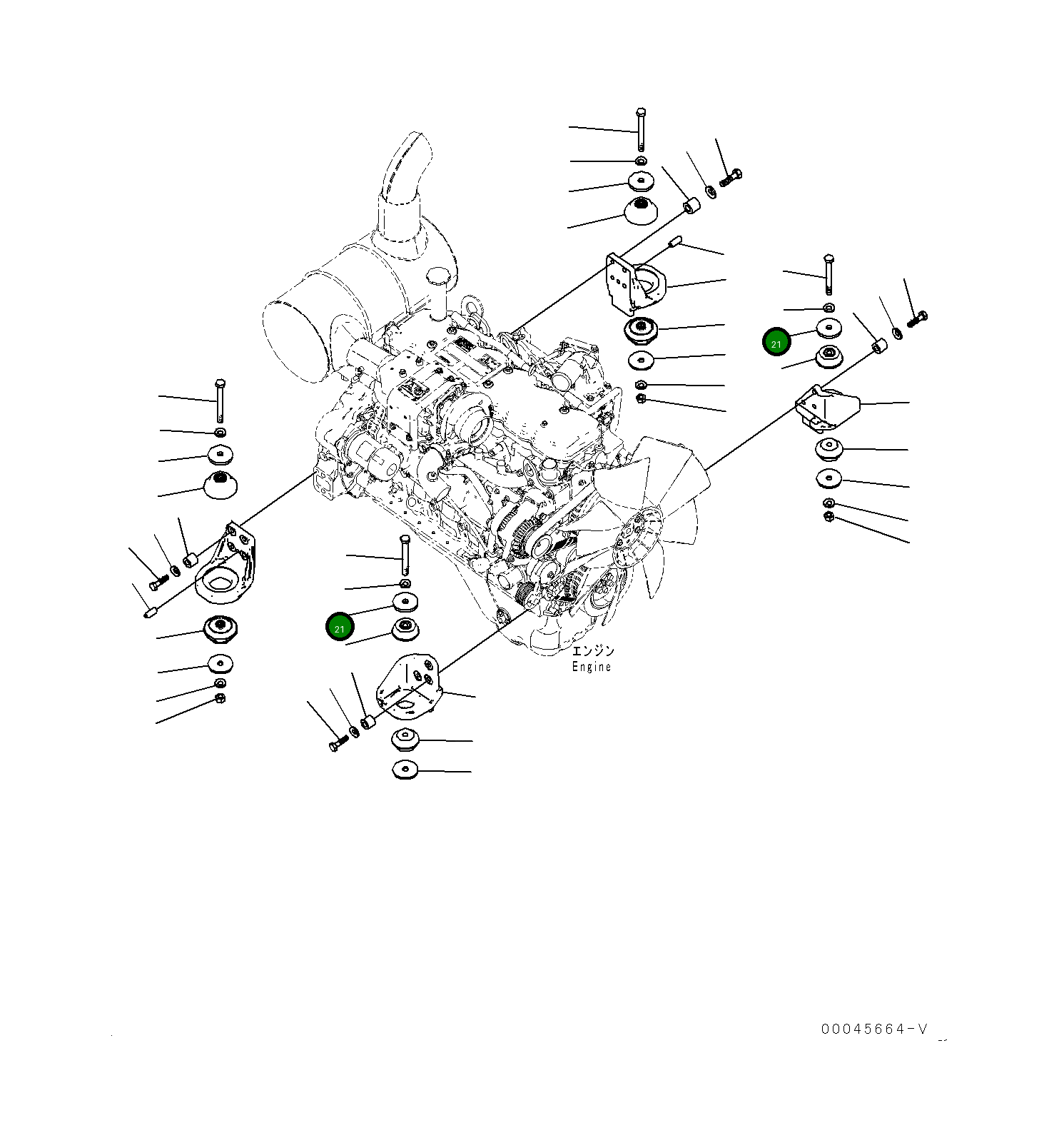 21

21

エンジン
Engine

00045664-V