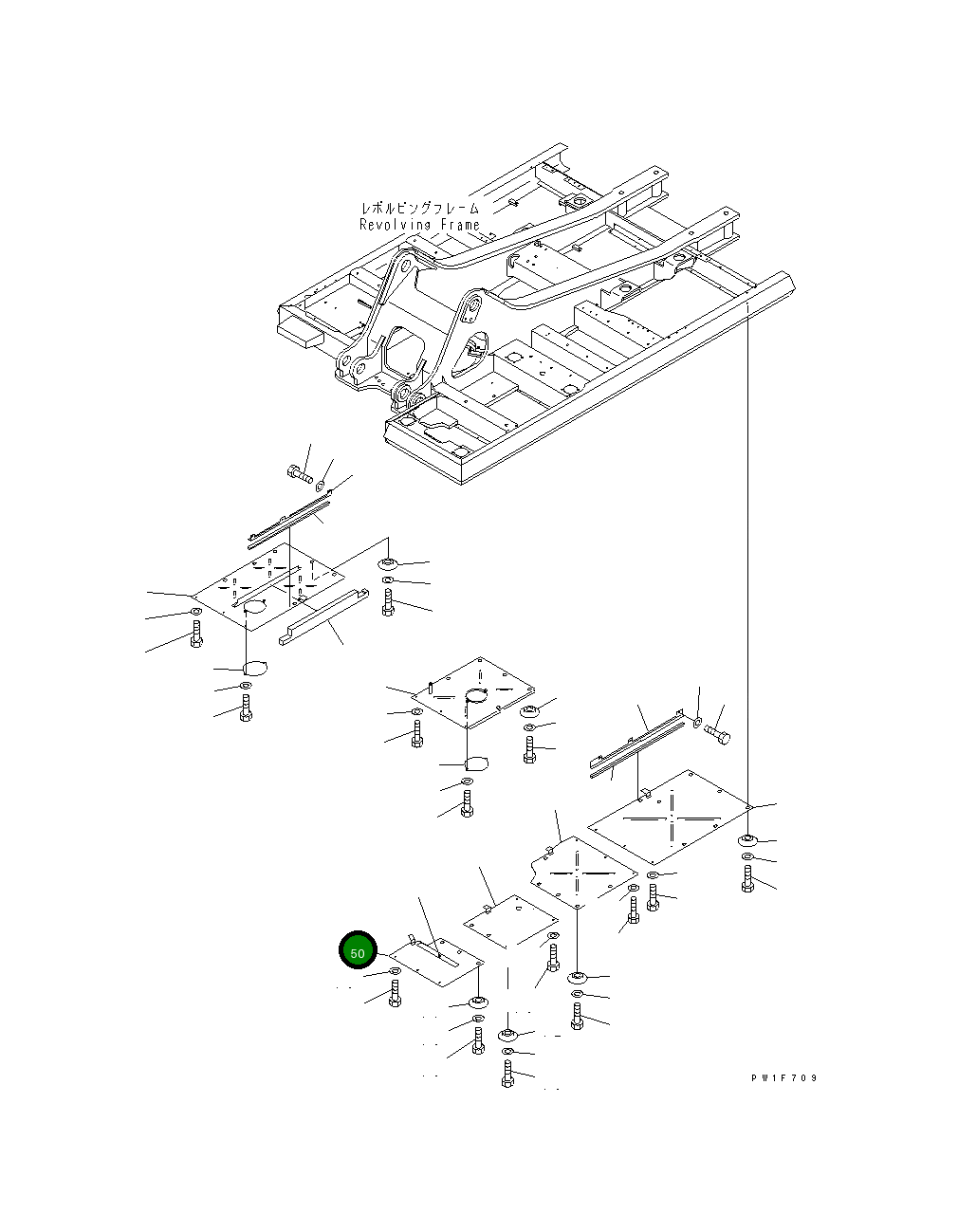 レボルビングフレーム
Revolving Frame

50

PW1F709