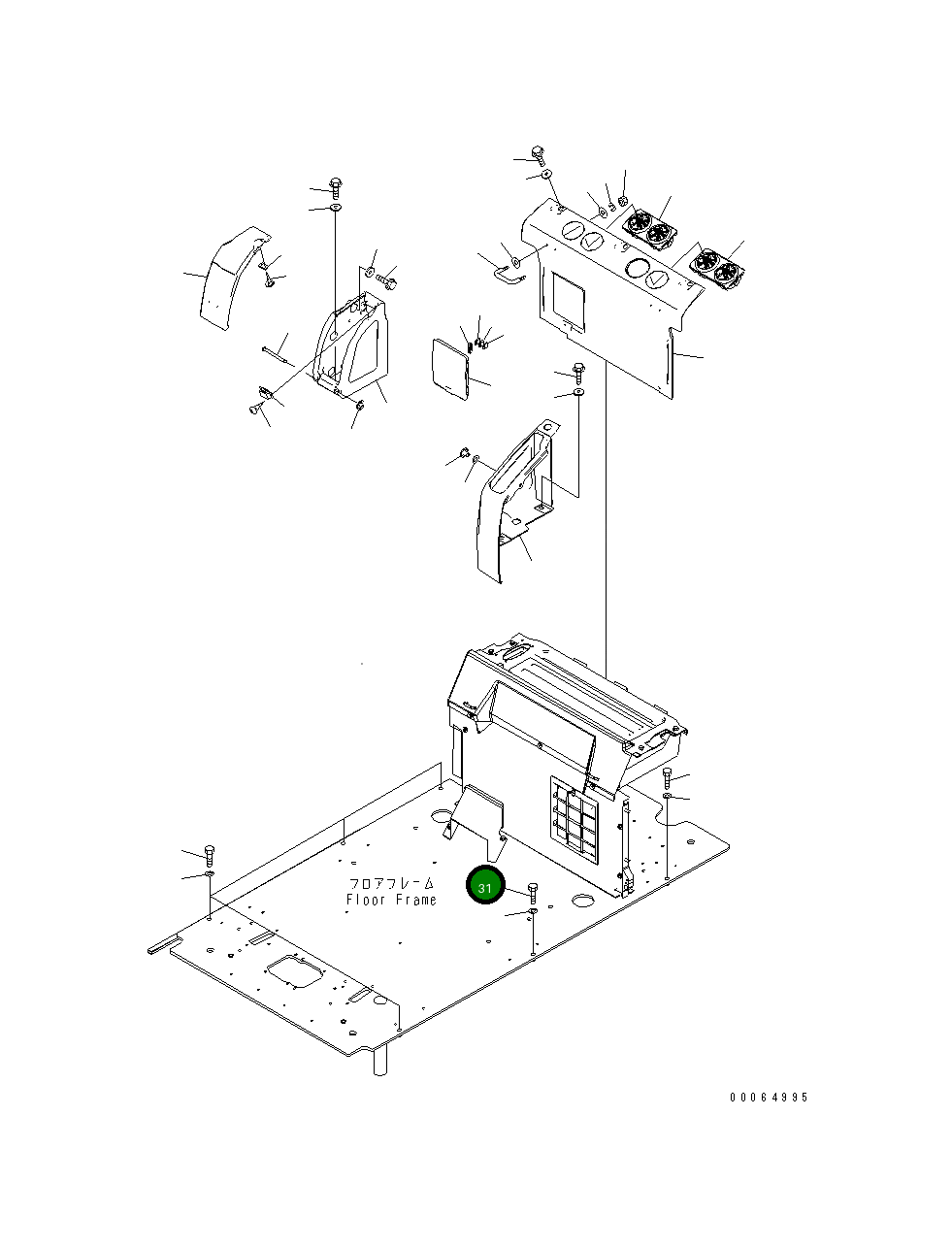 フロアフレーム
Floor Frame

31

00064995