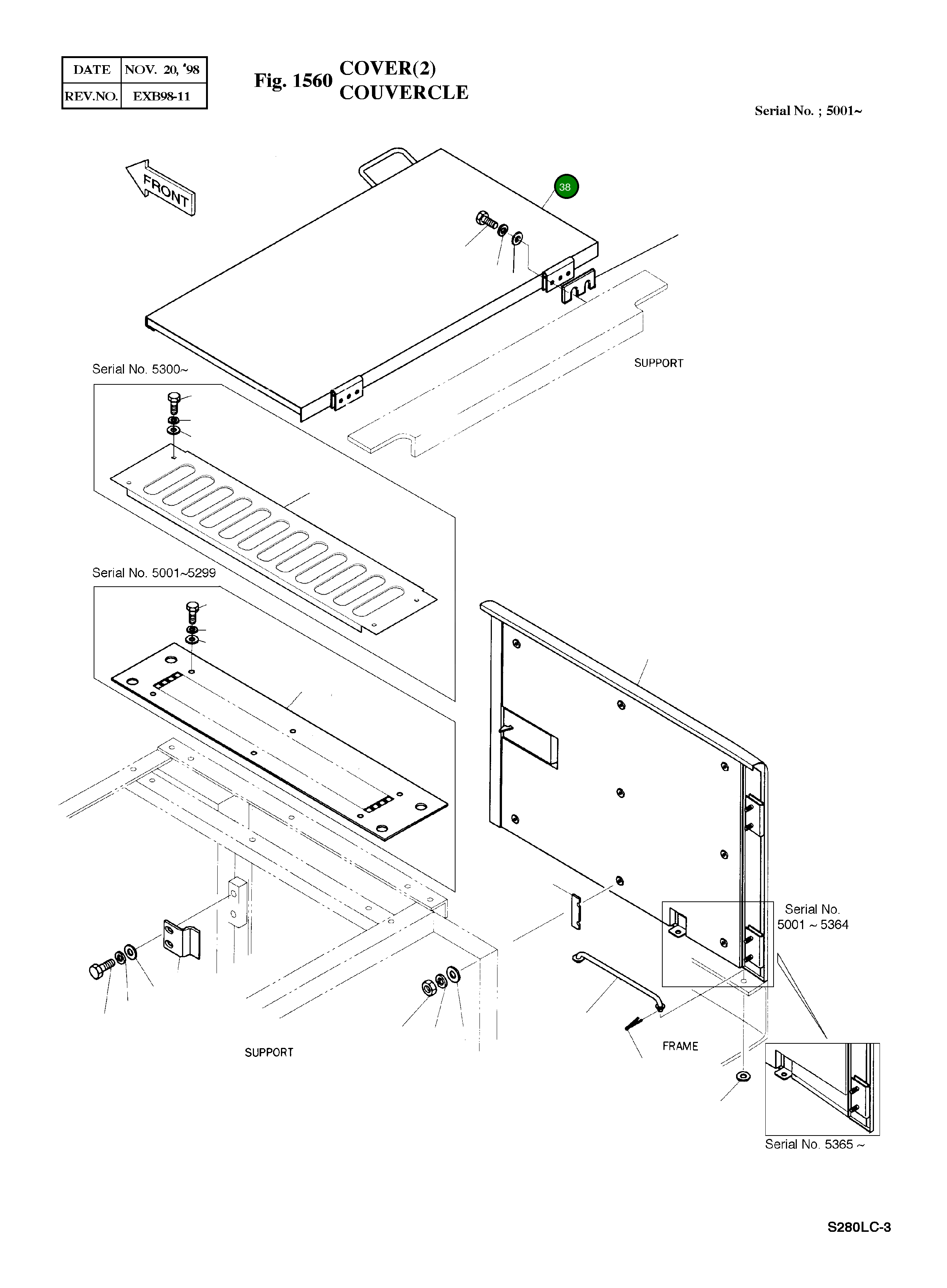 | DATE | NOV. 20, '98 |
|---|---|
| REV.NO. | EXB98-11 |

Fig. 1560 COVER(2)
COUVERCLE

Serial No. ; 5001~

FRONT

38

SUPPORT

Serial No. 5300~

Serial No. 5001~5299

Serial No. 5001 ~ 5364

SUPPORT

FRAME

Serial No. 5365 ~

S280LC-3