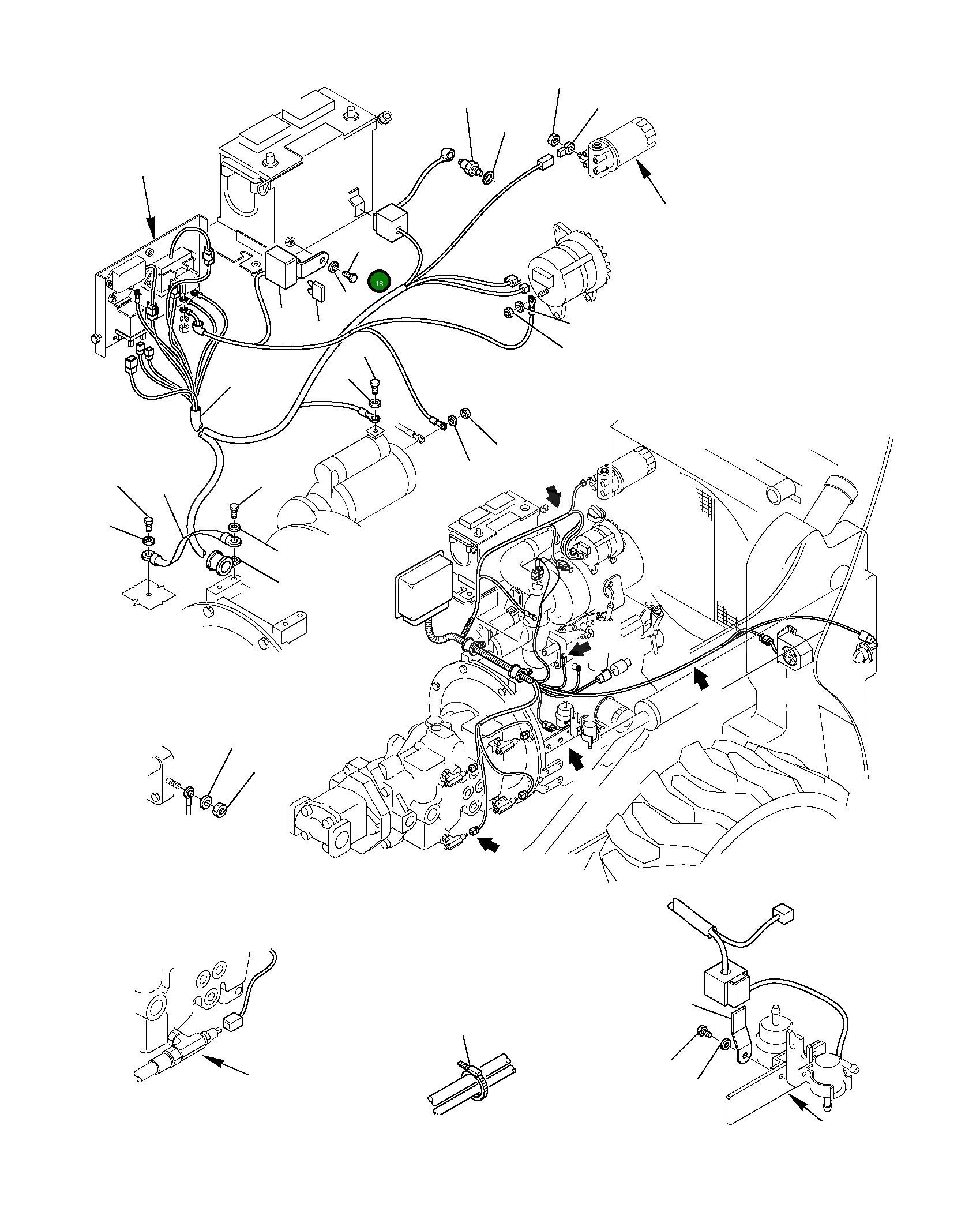 18