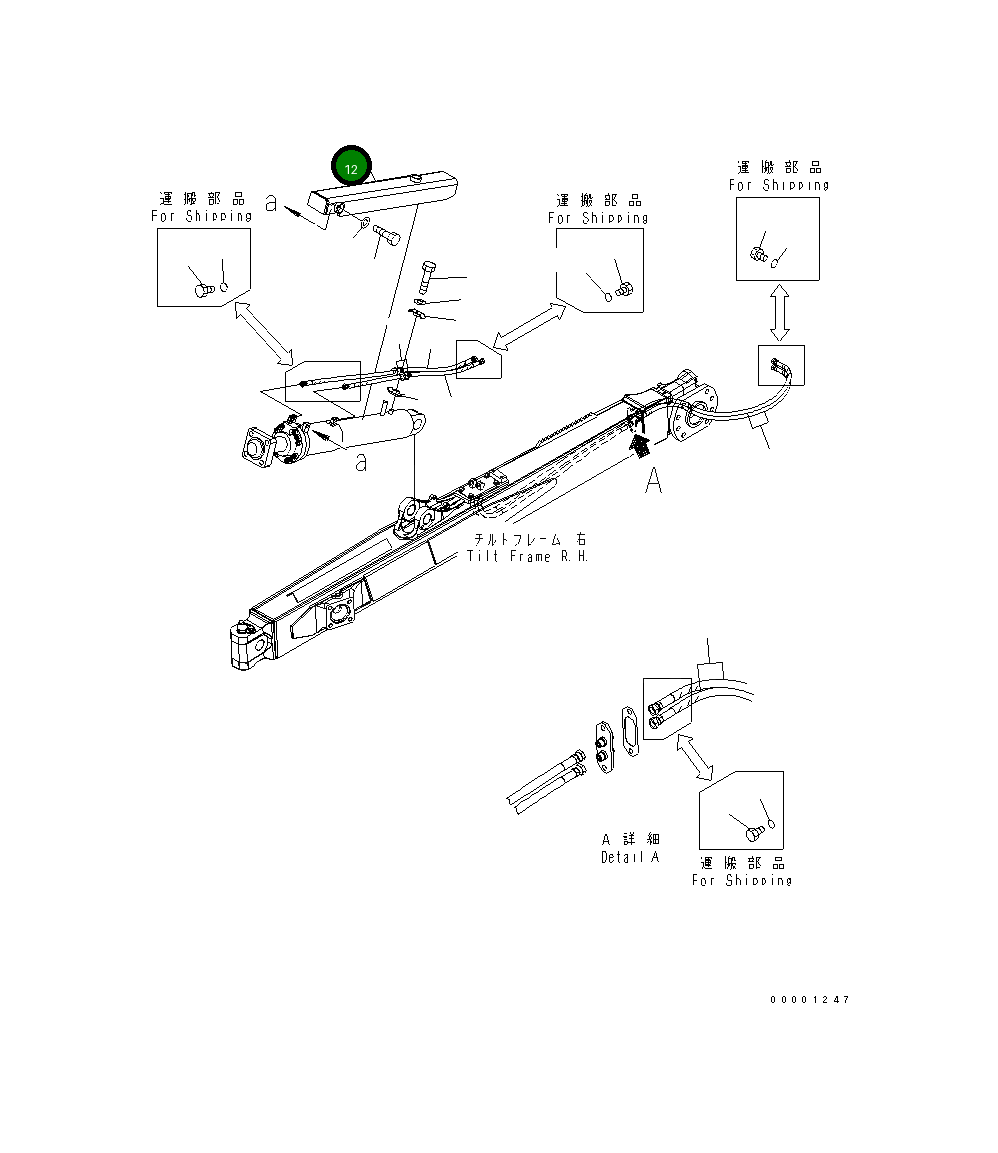 12

運搬部品
For Shipping

a

運搬部品
For Shipping

運搬部品
For Shipping

a

A

チルトフレーム 右
Tilt Frame R.H.

A 詳細
Detail A

運搬部品
For Shipping

00001247