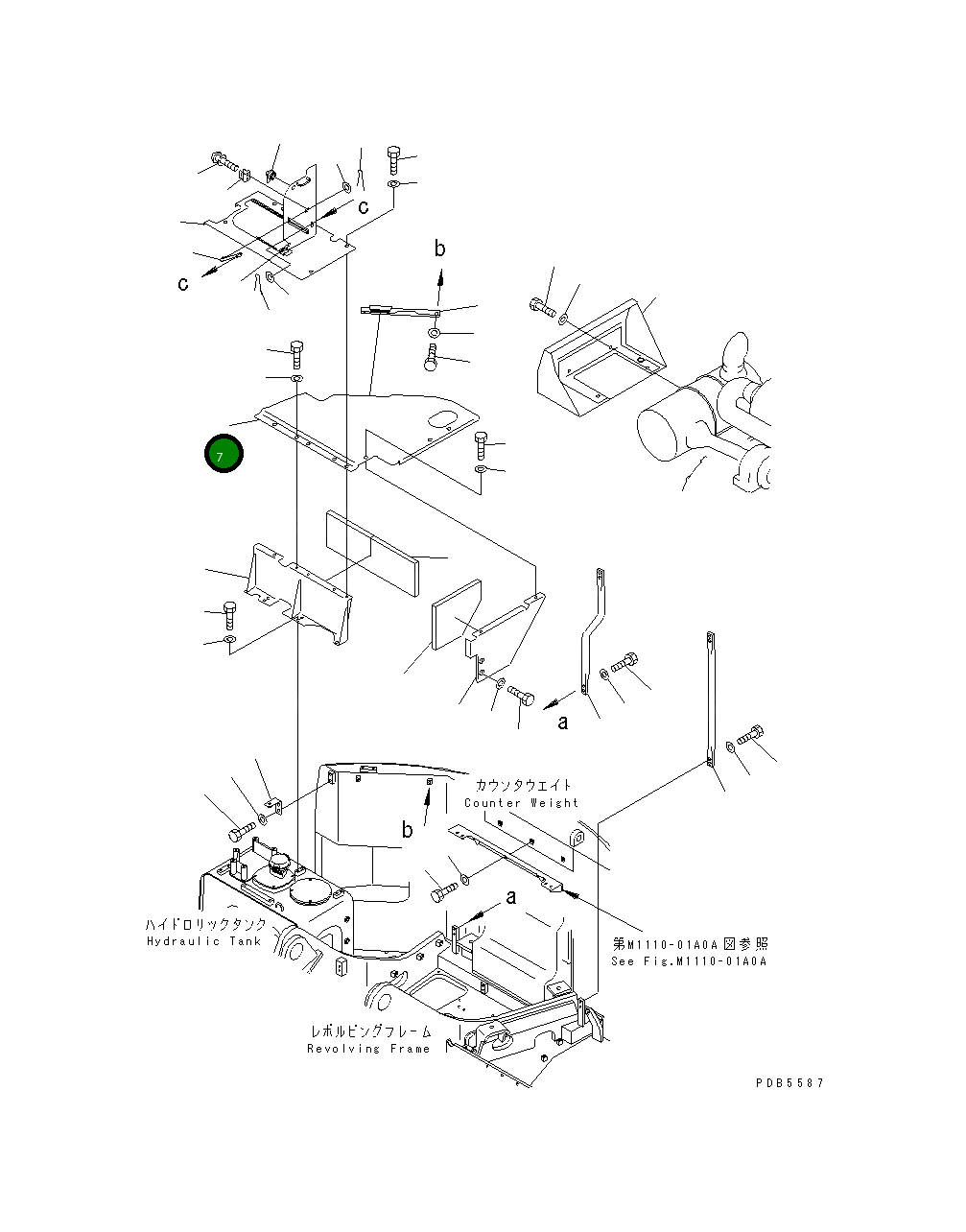 c

c

b

7

a

カウンタウエイト
Counter Weight

b

a

ハイドロリックタンク
Hydraulic Tank

第M1110-01A0A図参照
See Fig.M1110-01A0A

レボルビングフレーム
Revolving Frame

PDB5587