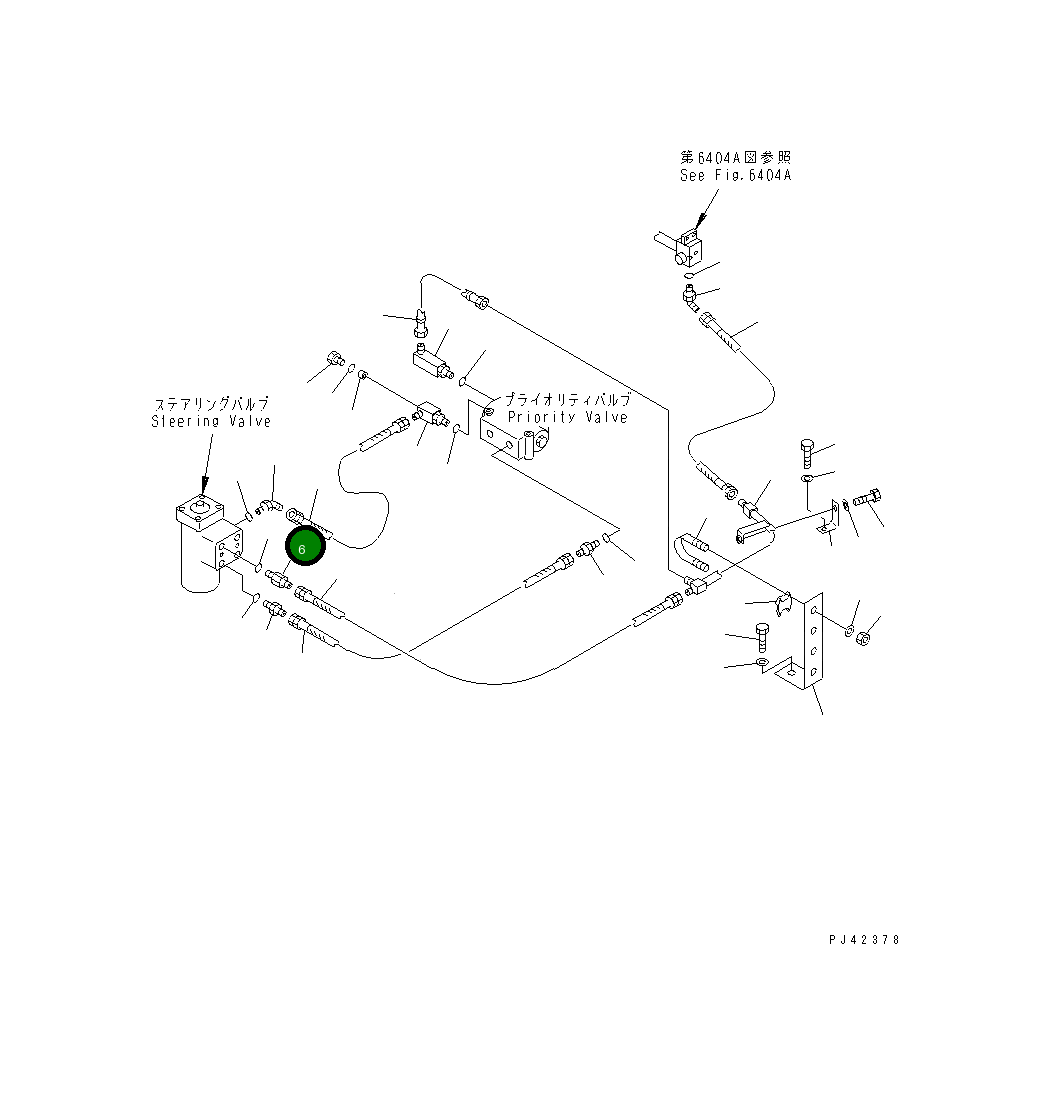 第6404A図参照
See Fig.6404A

プライオリティバルブ
Priority Valve

ステアリングバルブ
Steering Valve

6

PJ42378