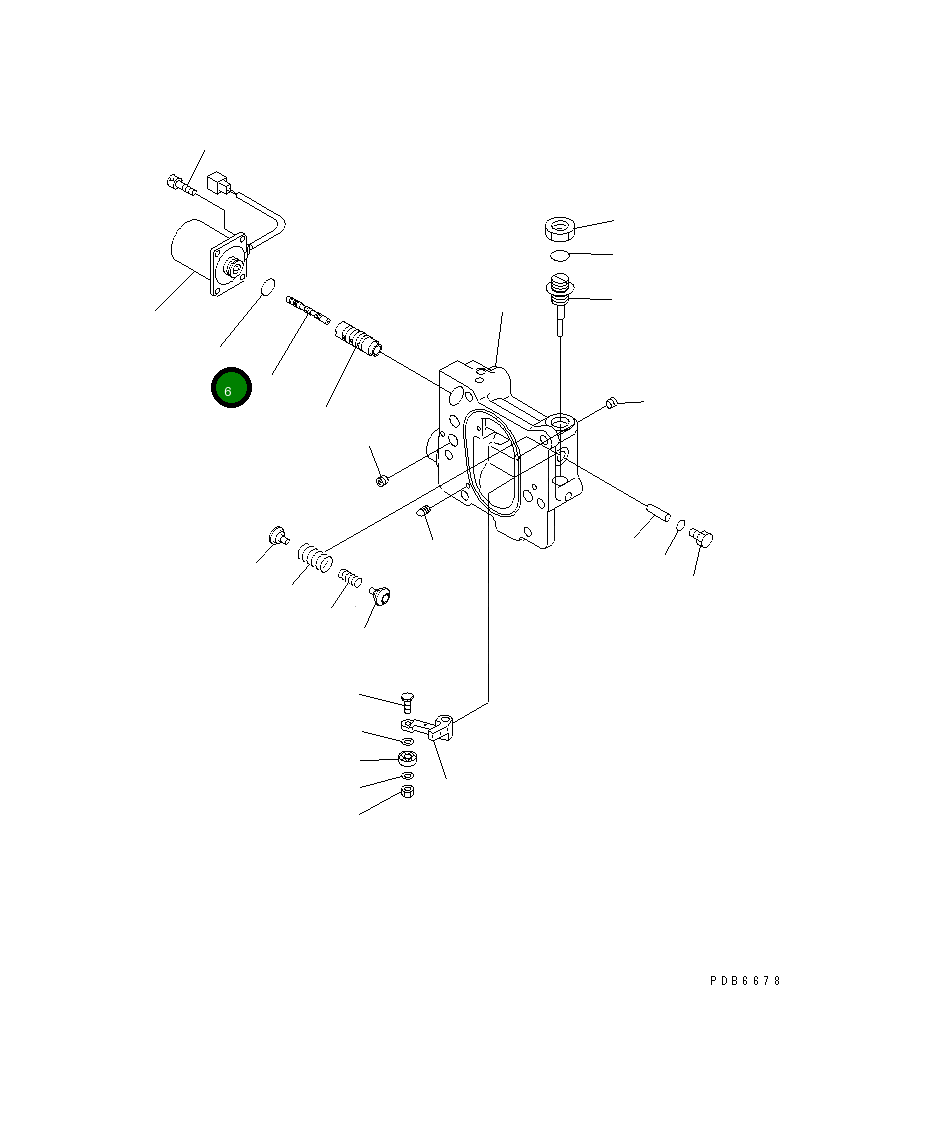 6

PDB6678