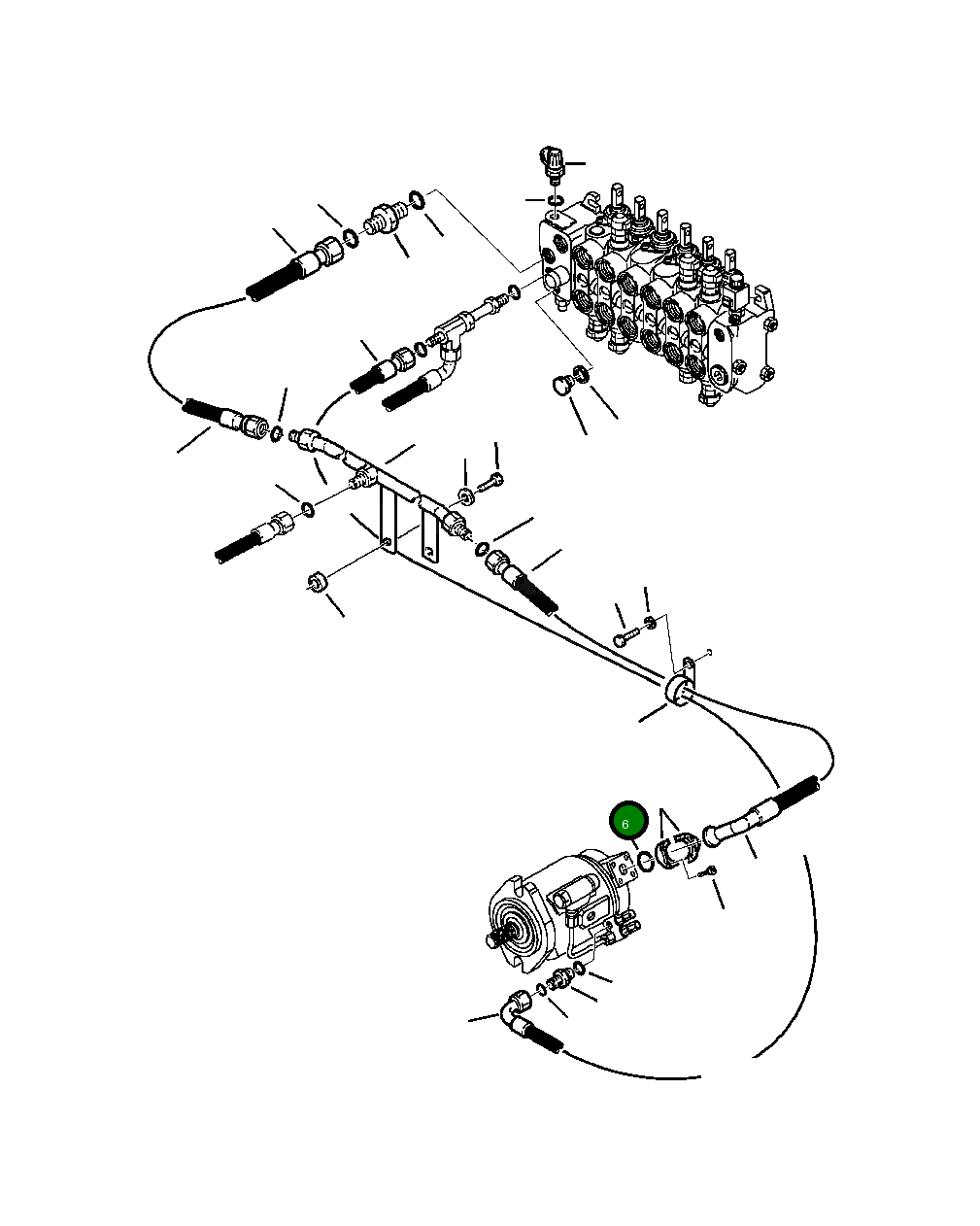 6