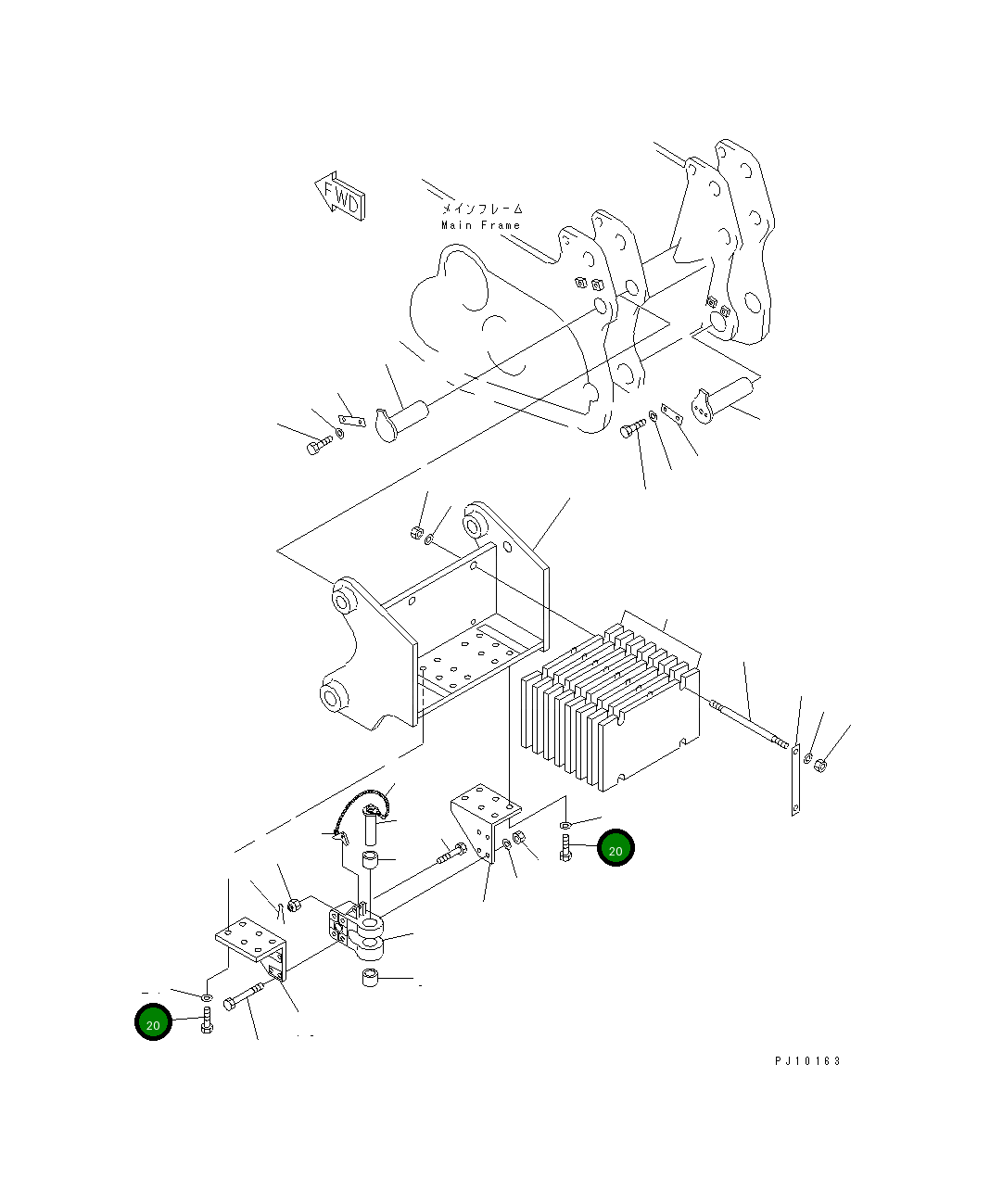 FWD

メインフレーム
Main Frame

20

20

PJ10163