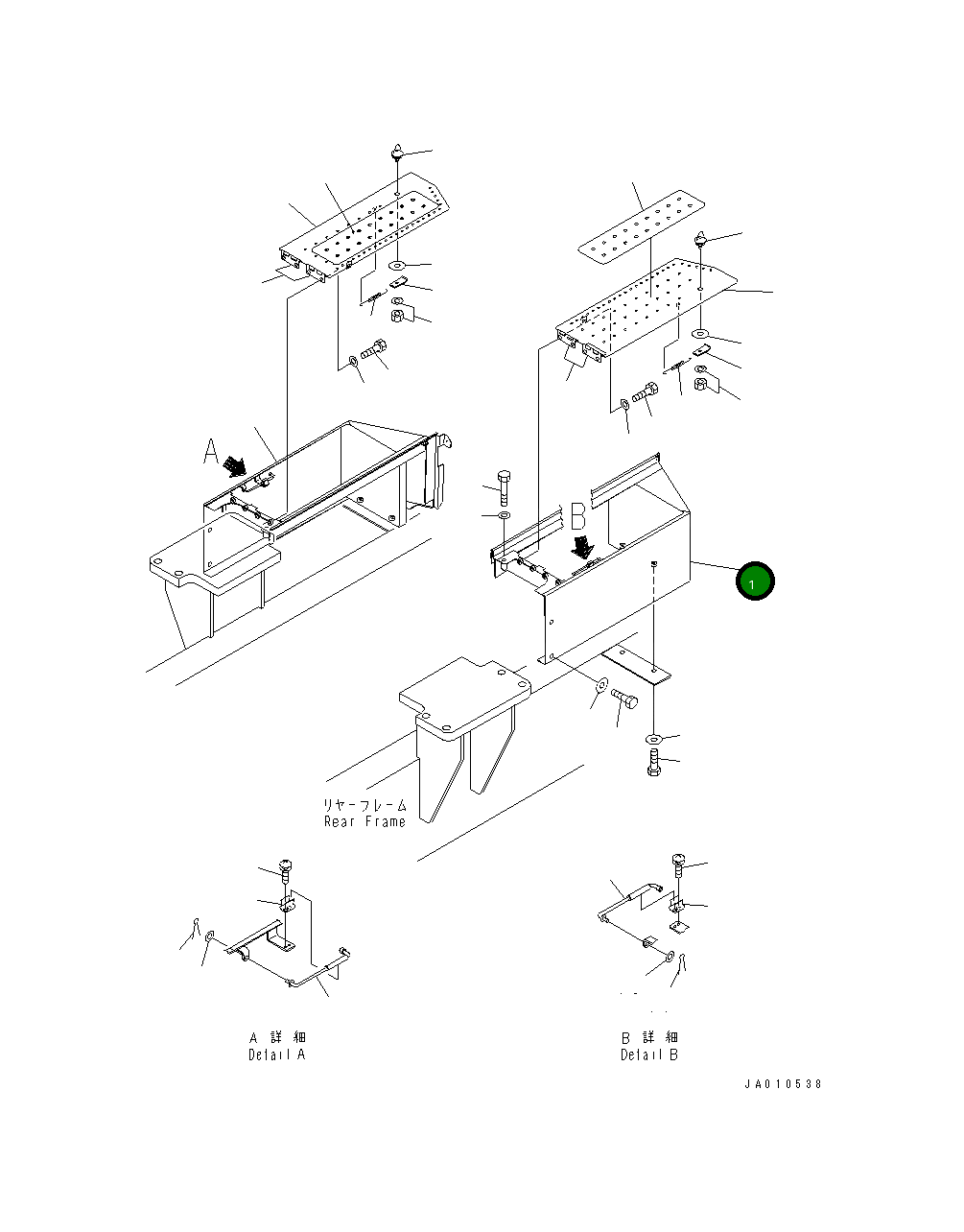 A

B

1

リヤーフレーム
Rear Frame

A 詳 細
Detail A

B 詳 細
Detail B

JA010538