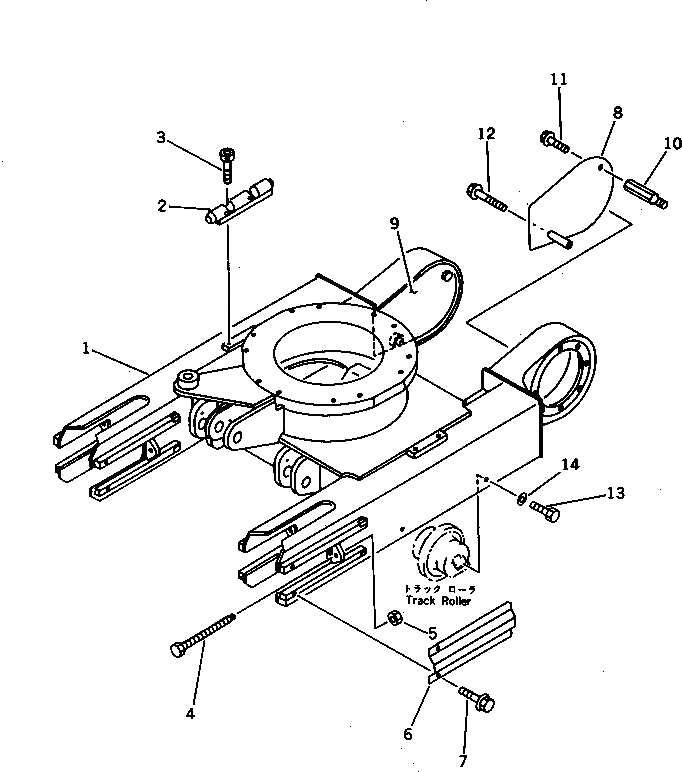 11
8
12
10
3
2
9
1
14
13
トラック ローラ
Track Roller
5
4
6
7