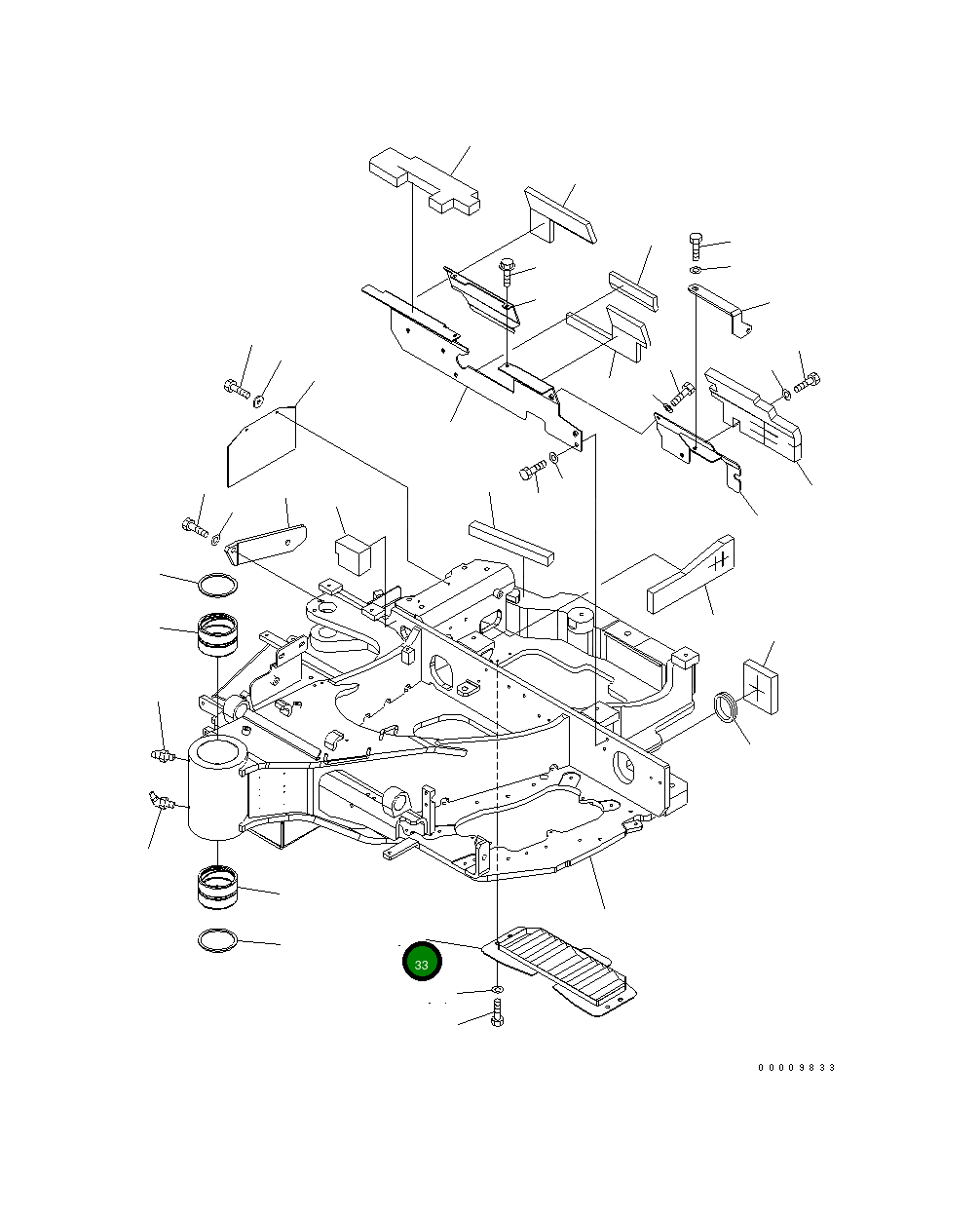 33

00009833