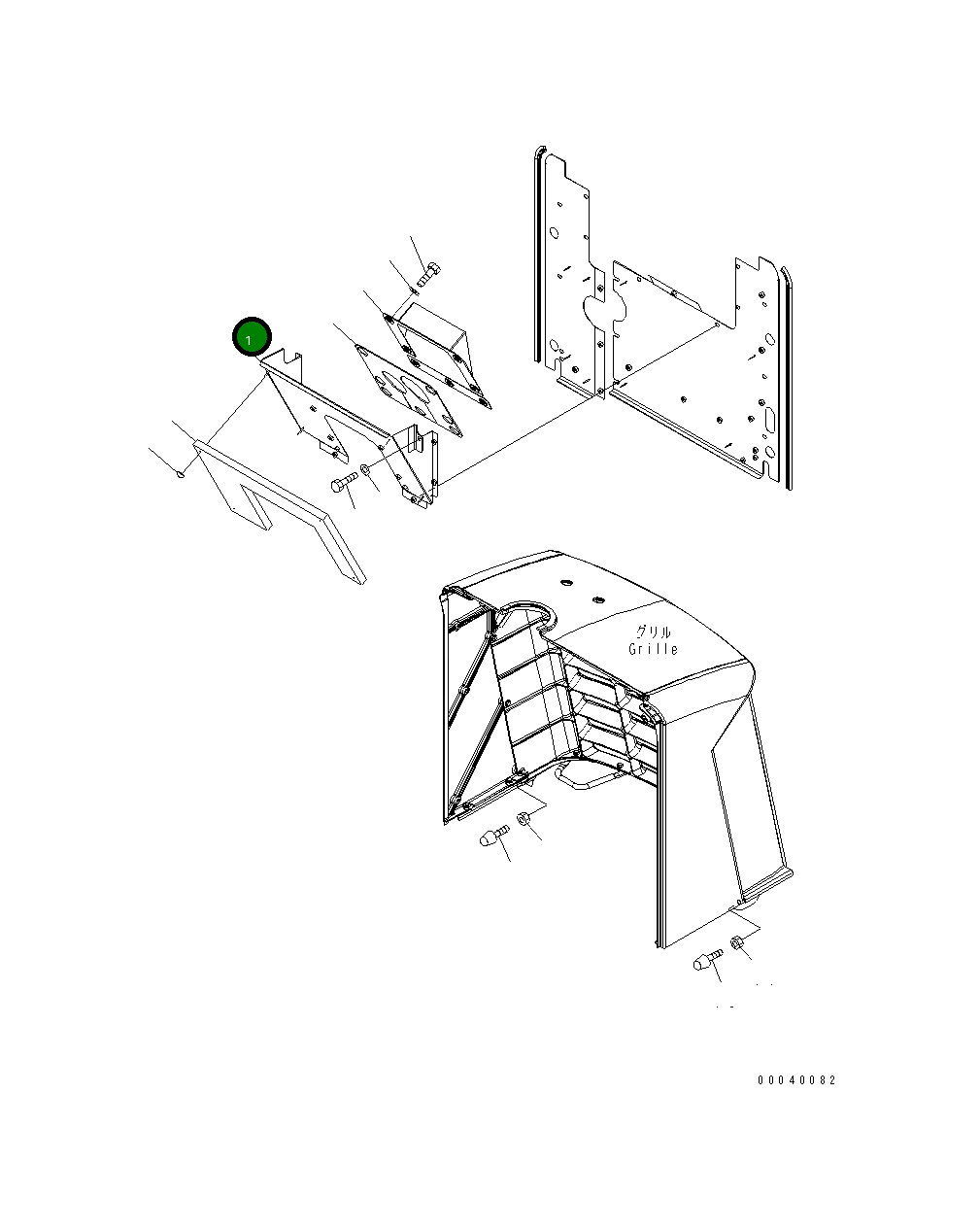 1

グリル
Grille

00040082